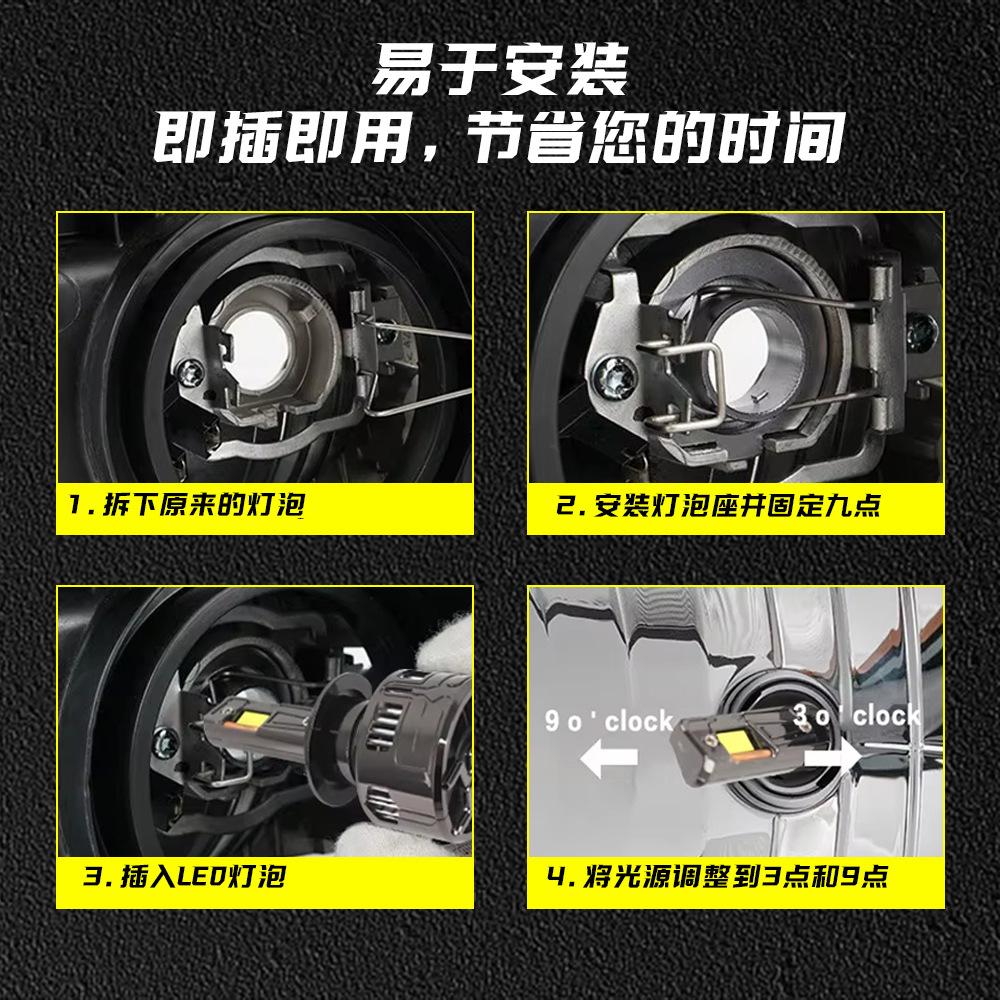 易于安装
即插即用，节省您的时间

1. 拆下原来的灯泡

2. 安装灯泡座并固定九点

3. 插入LED灯泡

9 o ' clock
3 o ' clock
4. 将光源调整到3点和9点