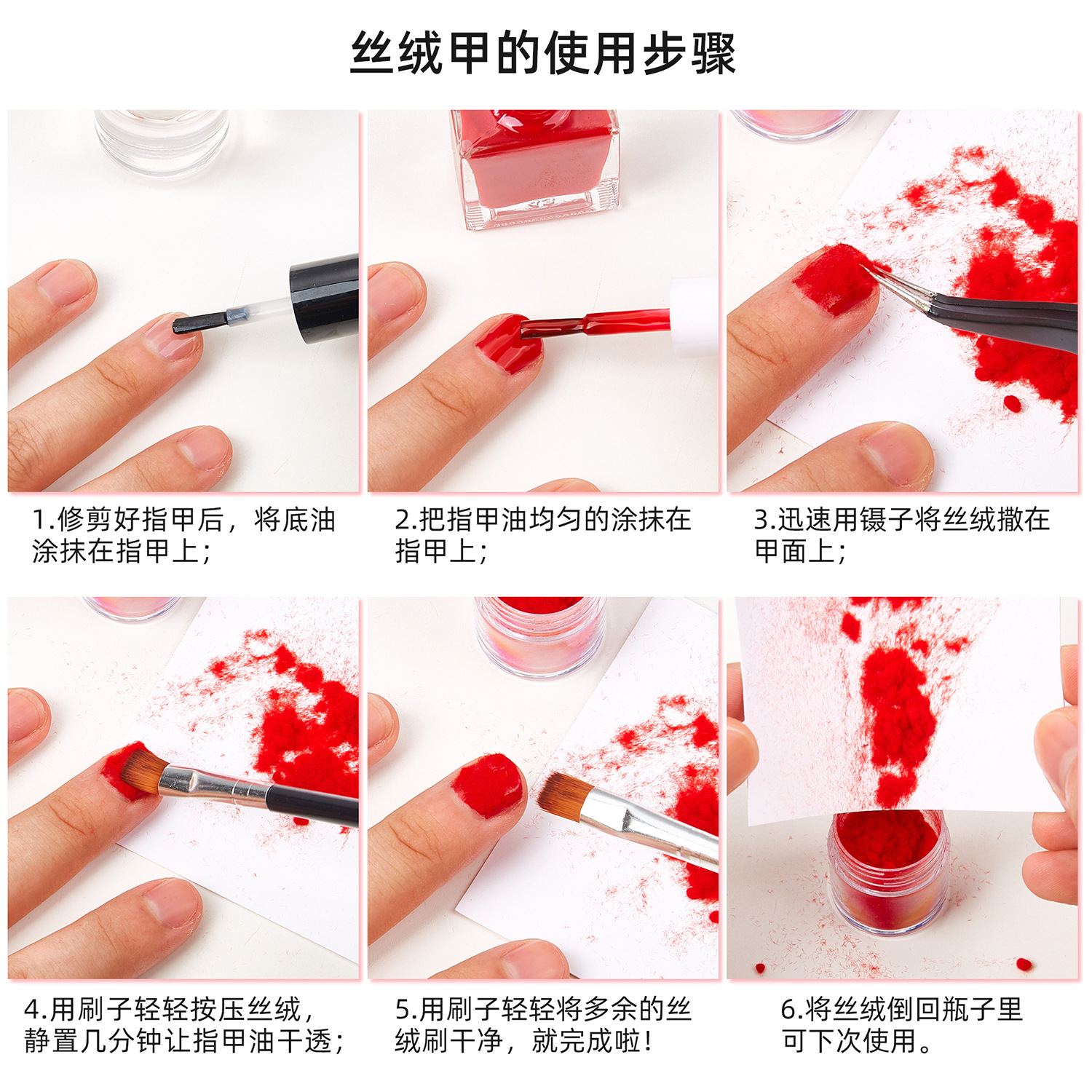 丝绒甲的使用步骤

1.修剪好指甲后，将底油涂抹在指甲上；

2.把指甲油均匀的涂抹在指甲上；

3.迅速用镊子将丝绒撒在甲面上；

4.用刷子轻轻按压丝绒，静置几分钟让指甲油干透；

5.用刷子轻轻将多余的丝绒刷干净，就完成啦！

6.将丝绒倒回瓶子里可下次使用。