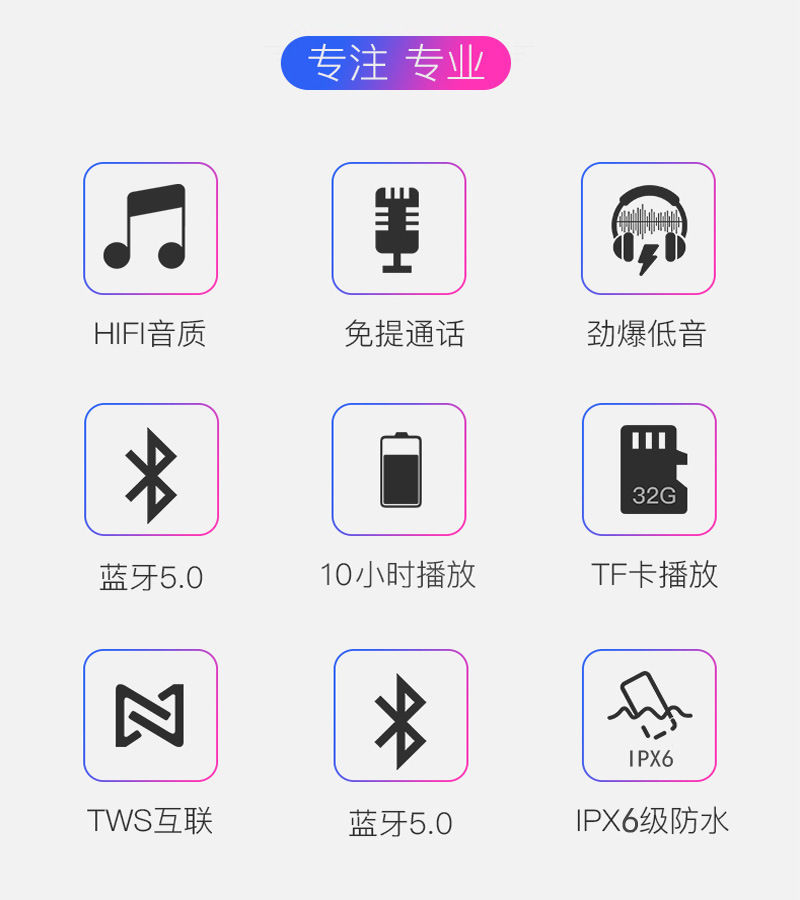 专注 专业

HIFI音质

免提通话

劲爆低音

蓝牙5.0

10小时播放

32G

TF卡播放

TWS互联

蓝牙5.0

IPX6

IPX6级防水