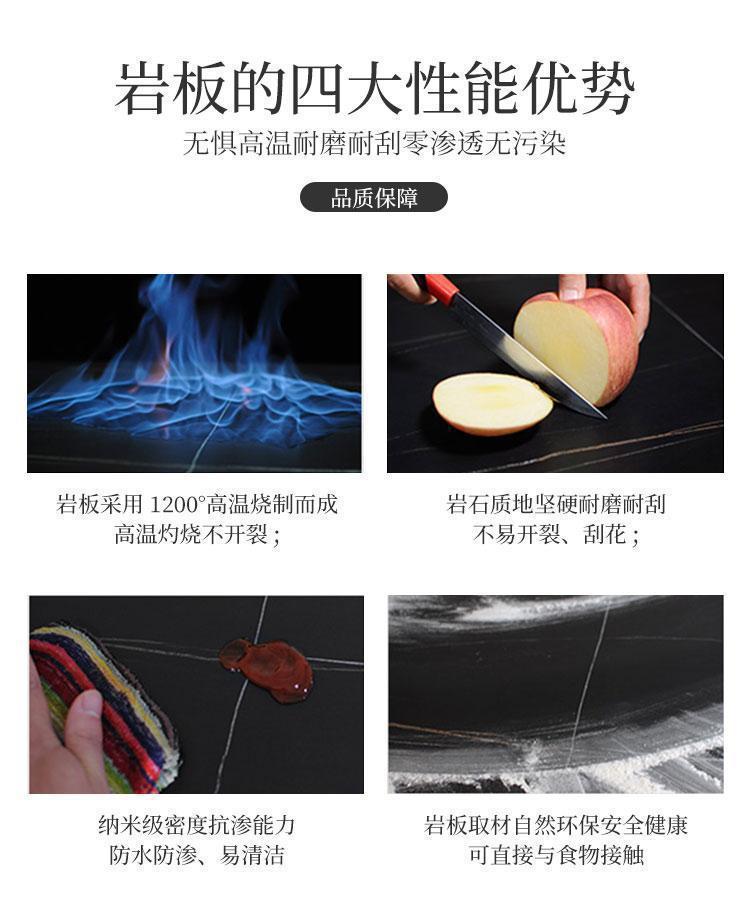 岩板的四大性能优势

无惧高温耐磨耐刮零渗透无污染

品质保障

岩板采用 1200°高温烧制而成
高温灼烧不开裂；

岩石质地坚硬耐磨耐刮
不易开裂、刮花；

纳米级密度抗渗能力
防水防渗、易清洁

岩板取材自然环保安全健康
可直接与食物接触