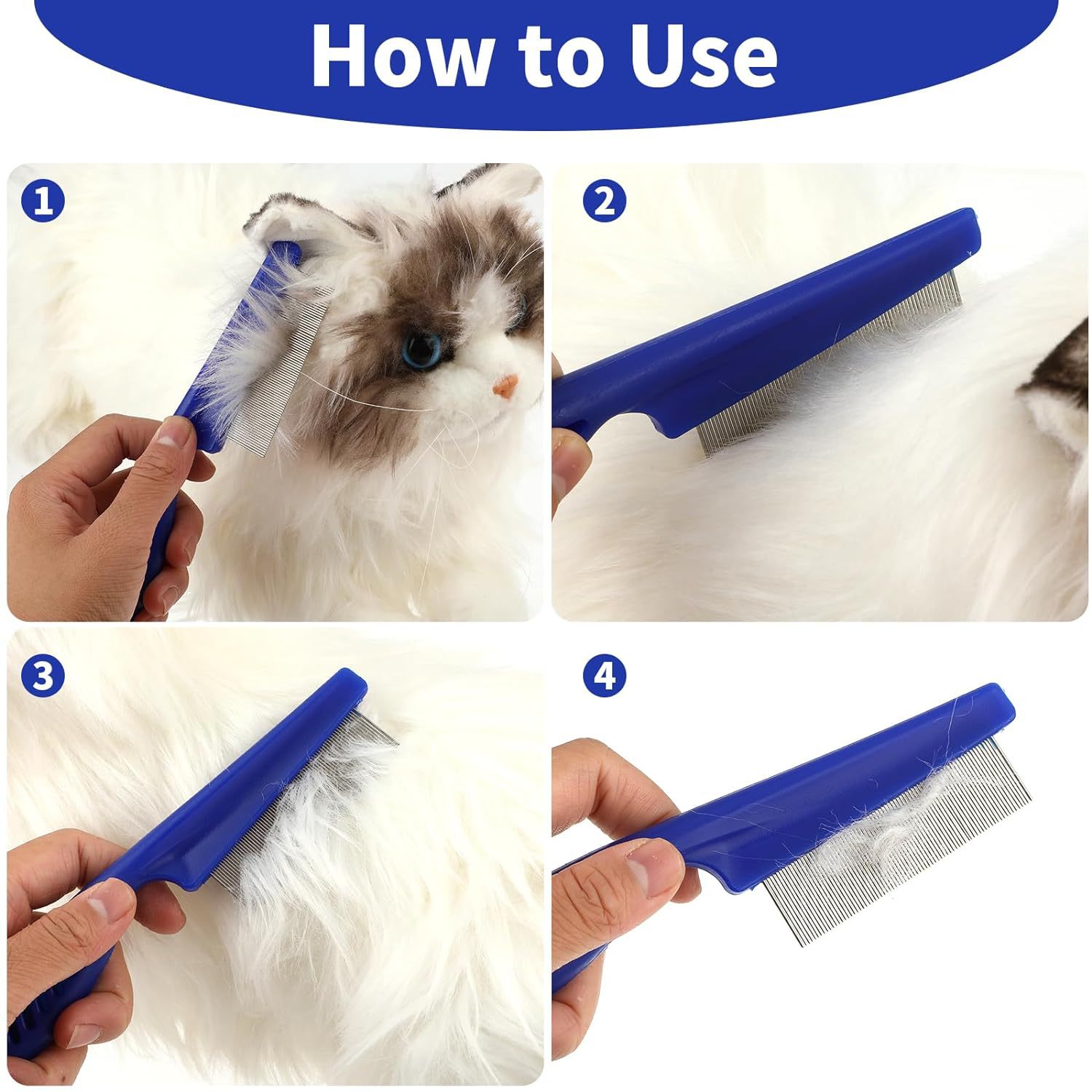 How to Use

1

2

3

4