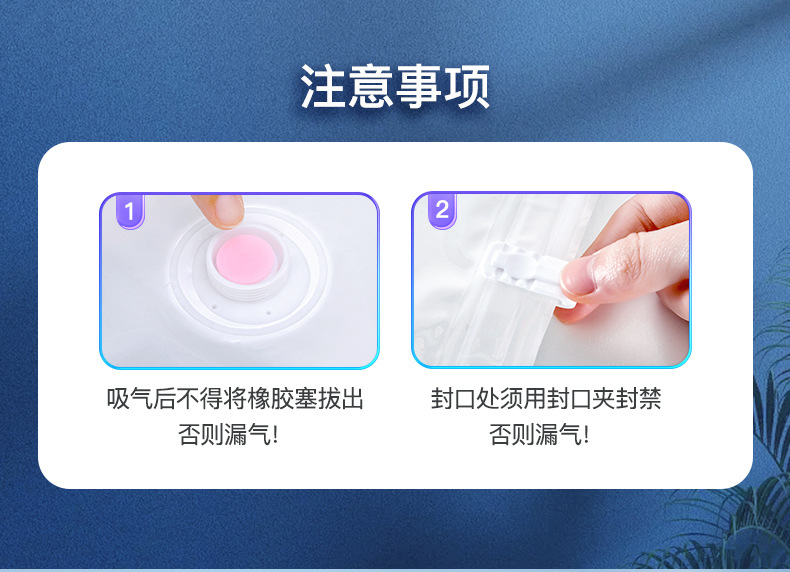 注意事项

1

吸气后不得将橡胶塞拔出
否则漏气!

2

封口处须用封口夹封禁
否则漏气!