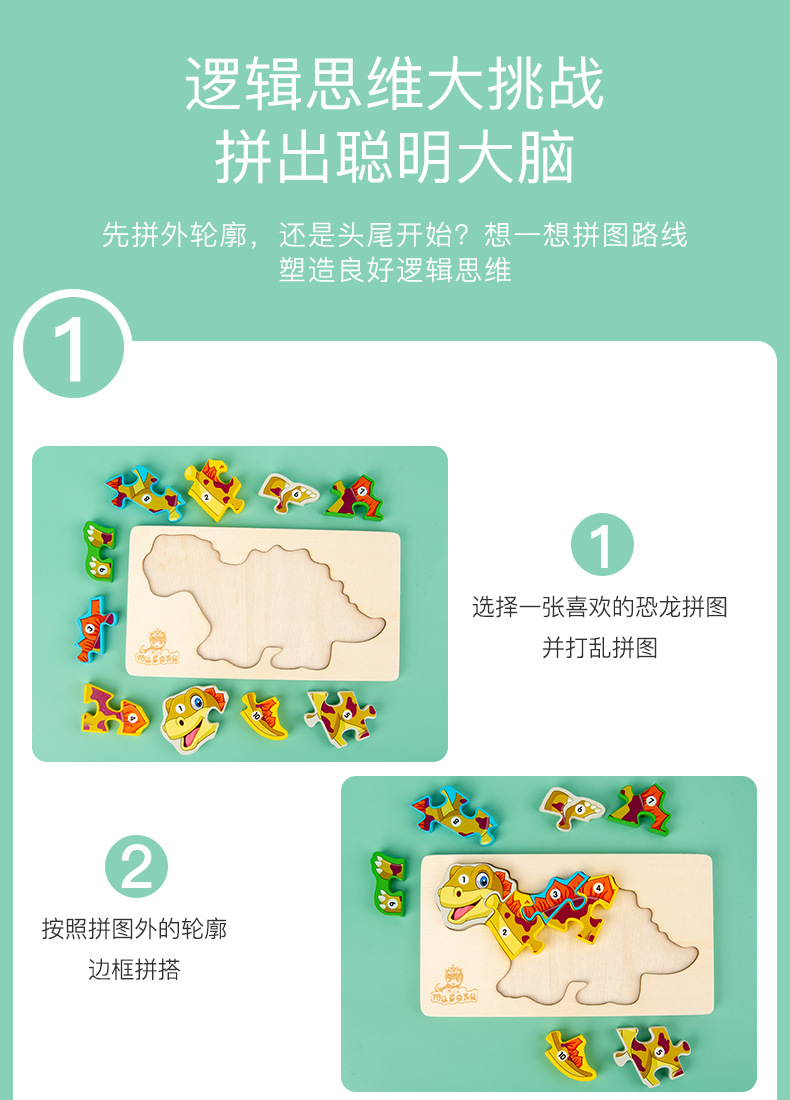 逻辑思维大挑战
拼出聪明大脑

先拼外轮廓，还是头尾开始？想一想拼图路线
塑造良好逻辑思维

1

1
选择一张喜欢的恐龙拼图
并打乱拼图

2
按照拼图外的轮廓
边框拼搭