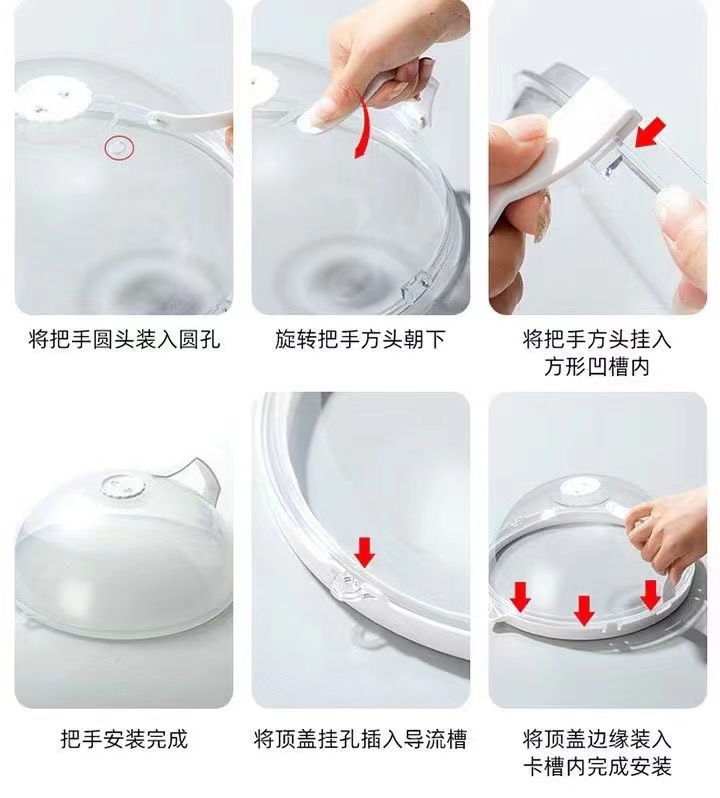 将把手圆头装入圆孔

旋转把手方头朝下

将把手方头挂入方形凹槽内

把手安装完成

将顶盖挂孔插入导流槽

将顶盖边缘装入卡槽内完成安装