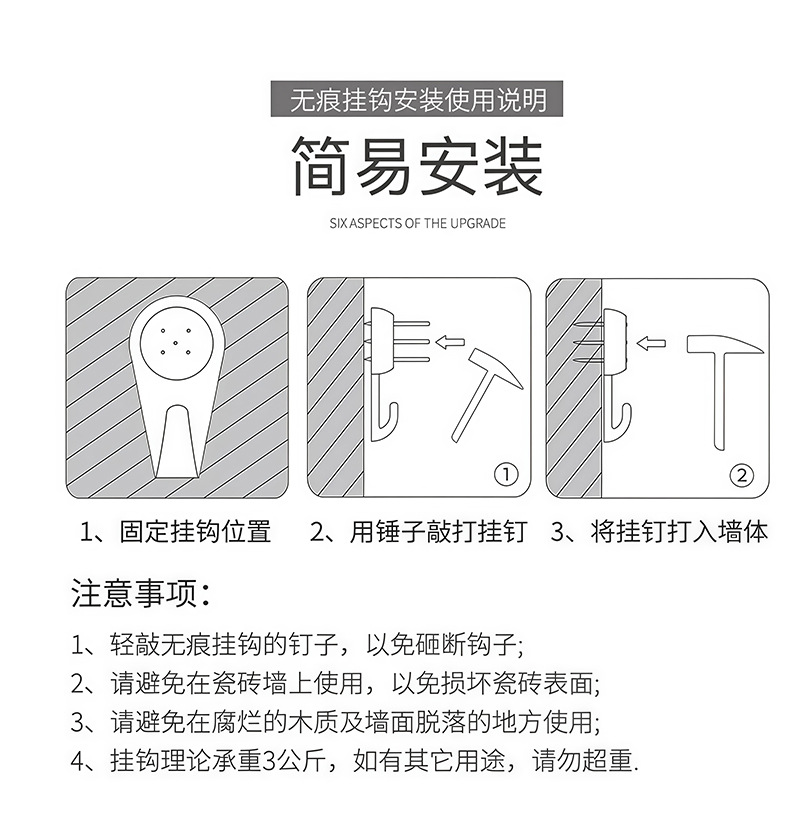 无痕挂钩安装使用说明

简易安装

SIX ASPECTS OF THE UPGRADE

①

②

1、固定挂钩位置　2、用锤子敲打挂钉　3、将挂钉打入墙体

注意事项：

1、轻敲无痕挂钩的钉子，以免砸断钩子;

2、请避免在瓷砖墙上使用，以免损坏瓷砖表面;

3、请避免在腐烂的木质及墙面脱落的地方使用;

4、挂钩理论承重3公斤，如有其它用途，请勿超重.