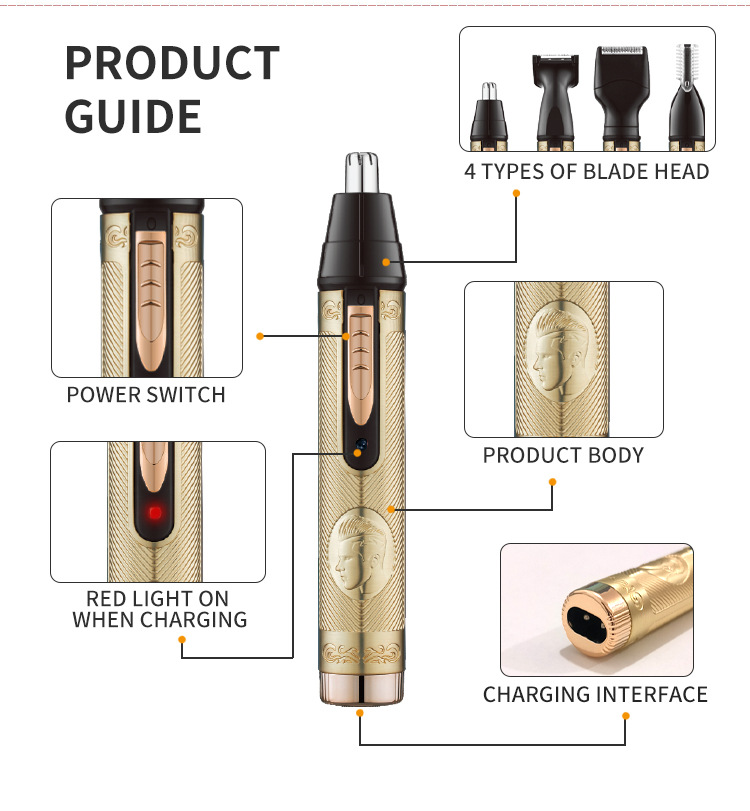 PRODUCT GUIDE

4 TYPES OF BLADE HEAD

POWER SWITCH

PRODUCT BODY

RED LIGHT ON WHEN CHARGING

CHARGING INTERFACE