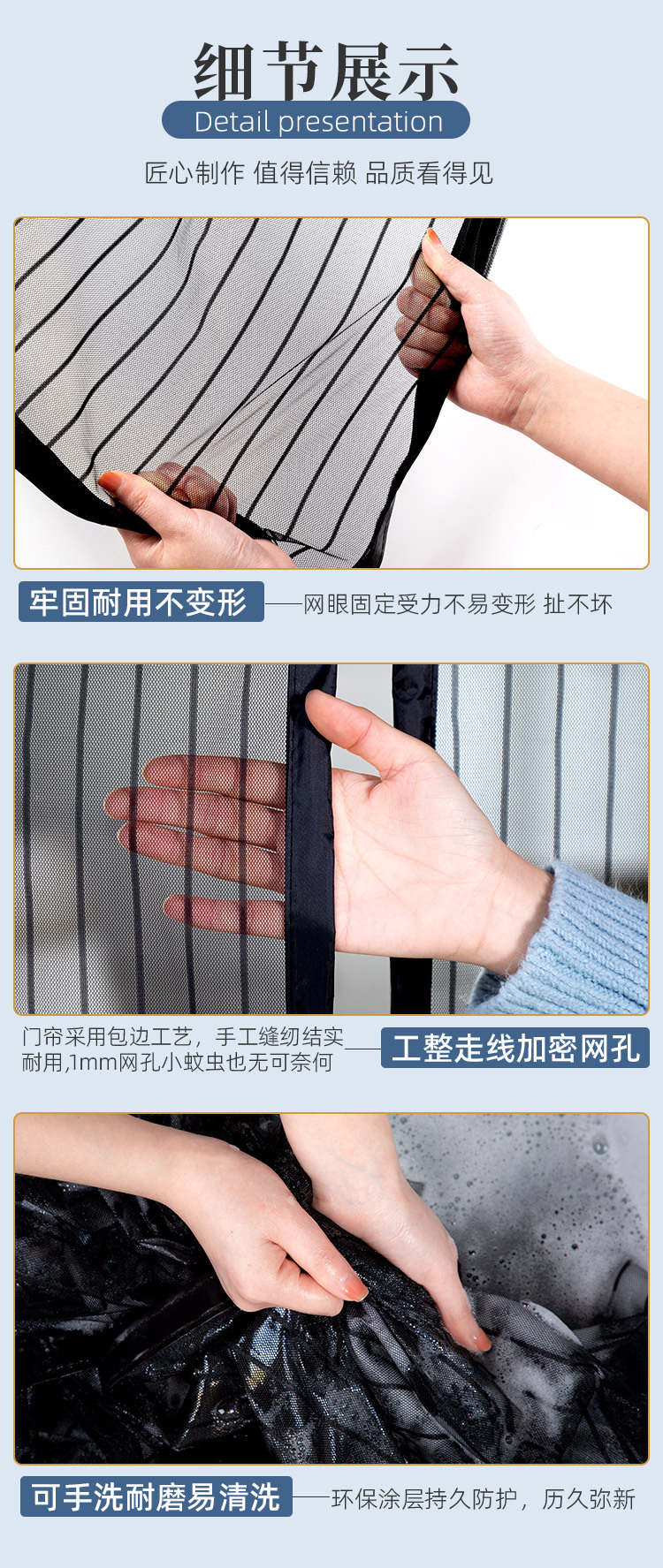 细节展示
Detail presentation
匠心制作 值得信赖 品质看得见

牢固耐用不变形
网眼固定受力不易变形 扯不坏

门帘采用包边工艺，手工缝纫结实耐用,1mm网孔小蚊虫也无可奈何
工整走线加密网孔

可手洗耐磨易清洗
环保涂层持久防护，历久弥新