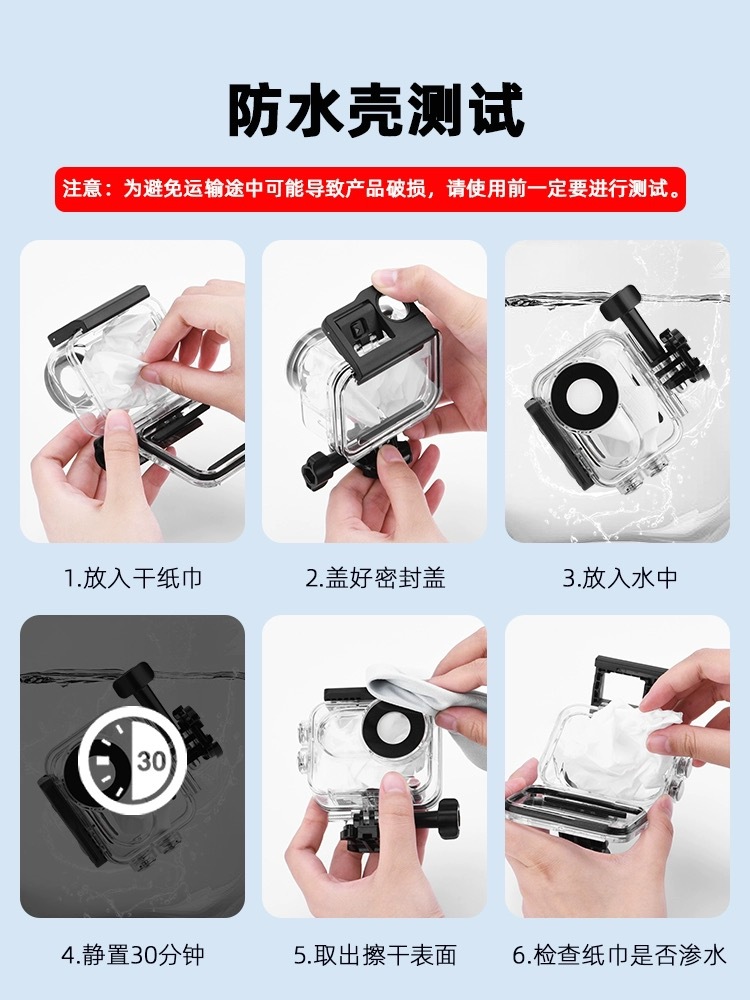 防水壳测试

注意：为避免运输途中可能导致产品破损，请使用前一定要进行测试。

1.放入干纸巾

2.盖好密封盖

3.放入水中

30

4.静置30分钟

5.取出擦干表面

6.检查纸巾是否渗水