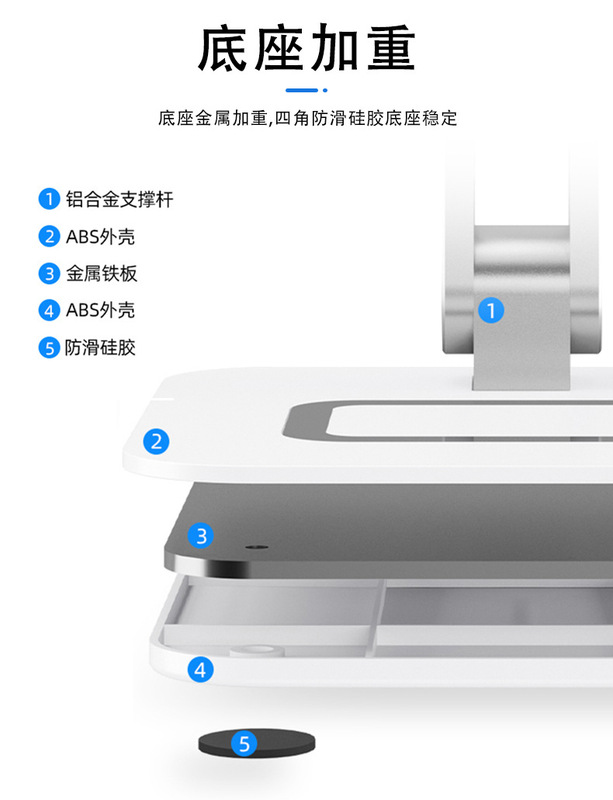 底座加重

底座金属加重,四角防滑硅胶底座稳定

1 铝合金支撑杆
2 ABS外壳
3 金属铁板
4 ABS外壳
5 防滑硅胶

1

2

3

4

5