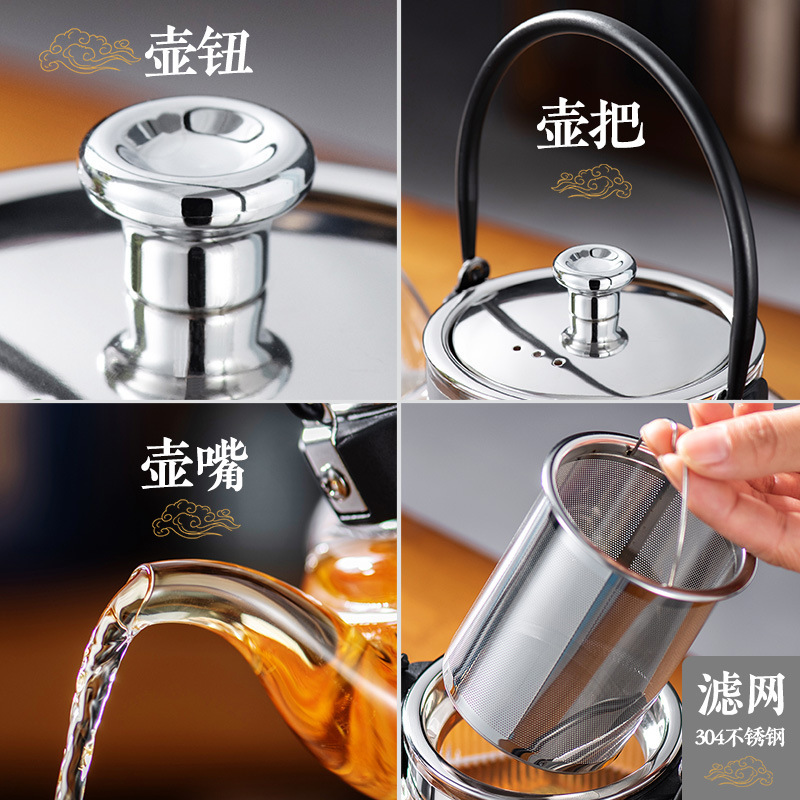 壶钮

壶把

壶嘴

滤网
304不锈钢