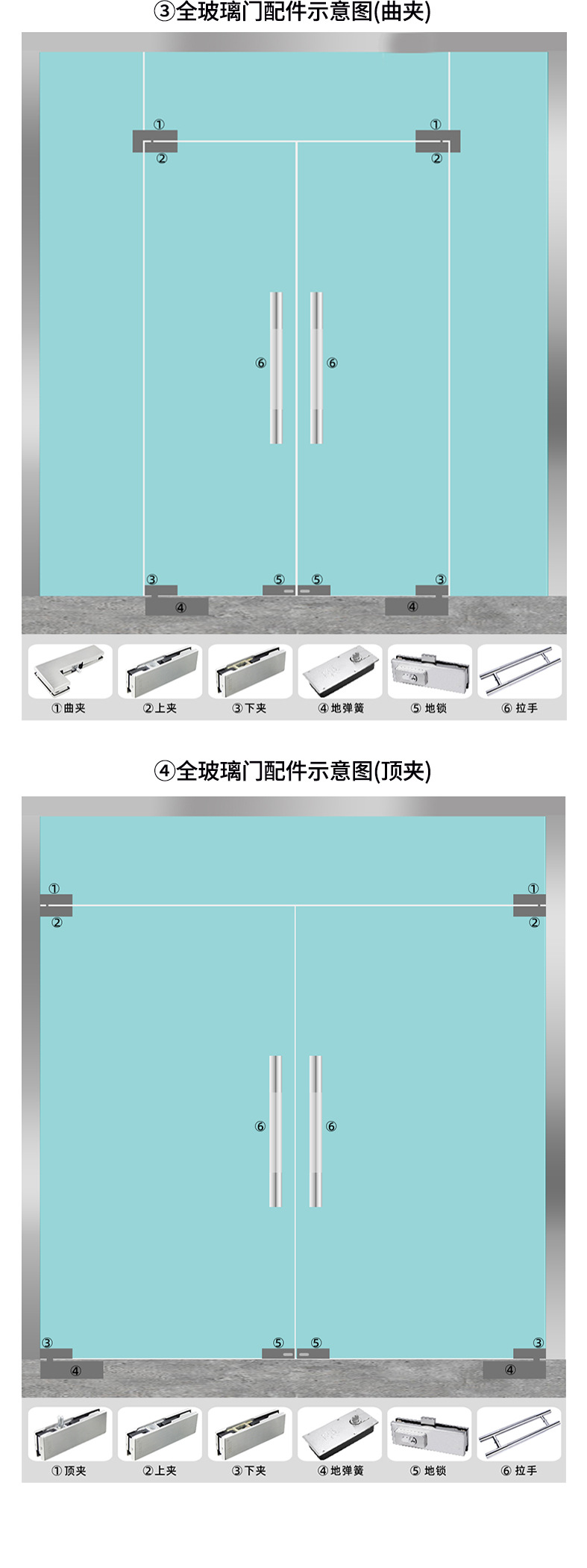 ③全玻璃门配件示意图(曲夹)

① ①
② ②
⑥ ⑥
③ ⑤ ⑤ ③
④ ④

①曲夹 ②上夹 ③下夹 ④地弹簧 ⑤地锁 ⑥拉手

④全玻璃门配件示意图(顶夹)

① ①
② ②
⑥ ⑥
③ ⑤ ⑤ ③
④ ④

①顶夹 ②上夹 ③下夹 ④地弹簧 ⑤地锁 ⑥拉手