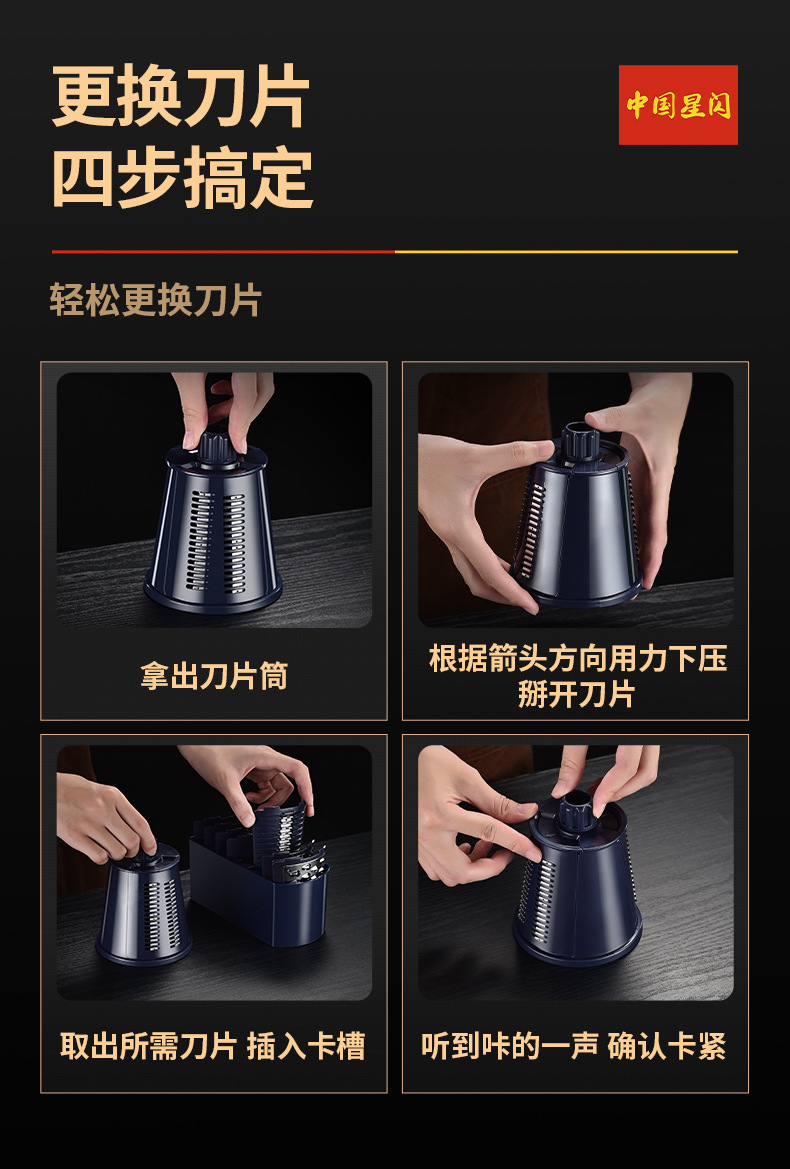 更换刀片
四步搞定

中国星闪

轻松更换刀片

拿出刀片筒

根据箭头方向用力下压
掰开刀片

取出所需刀片 插入卡槽

听到咔的一声 确认卡紧