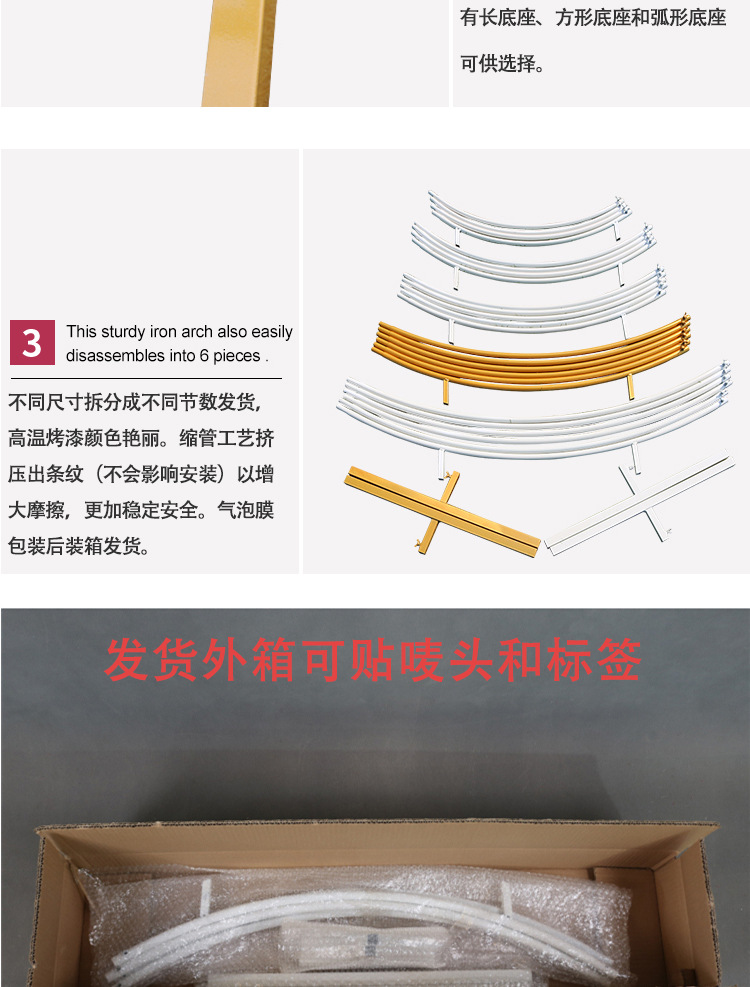 有长底座、方形底座和弧形底座可供选择。

3 This sturdy iron arch also easily disassembles into 6 pieces .

不同尺寸拆分成不同节数发货，高温烤漆颜色艳丽。缩管工艺挤压出条纹（不会影响安装）以增大摩擦，更加稳定安全。气泡膜包装后装箱发货。

发货外箱可贴唛头和标签