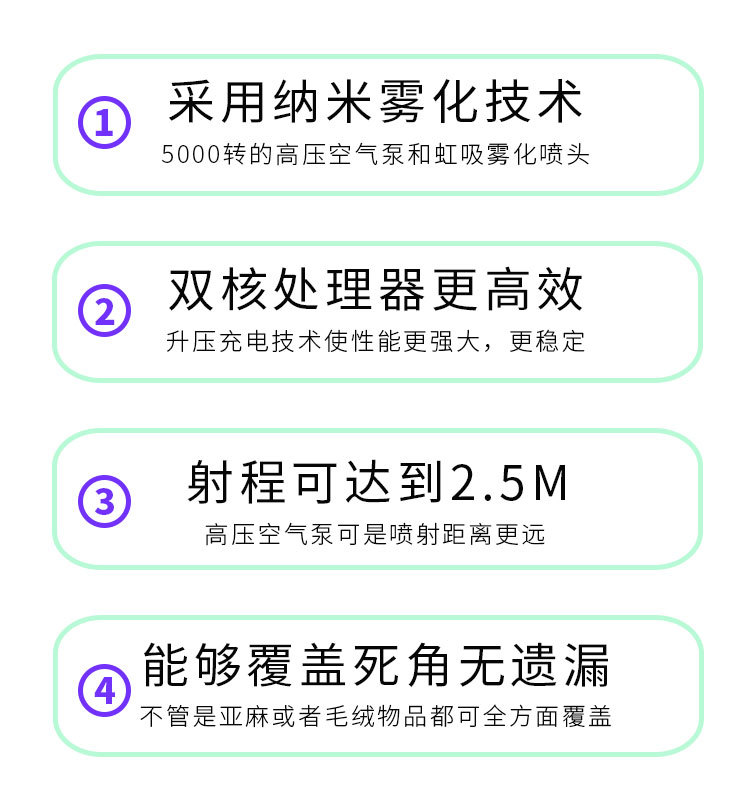 ①
采用纳米雾化技术
5000转的高压空气泵和虹吸雾化喷头

②
双核处理器更高效
升压充电技术使性能更强大，更稳定

③
射程可达到2.5M
高压空气泵可是喷射距离更远

④
能够覆盖死角无遗漏
不管是亚麻或者毛绒物品都可全方面覆盖