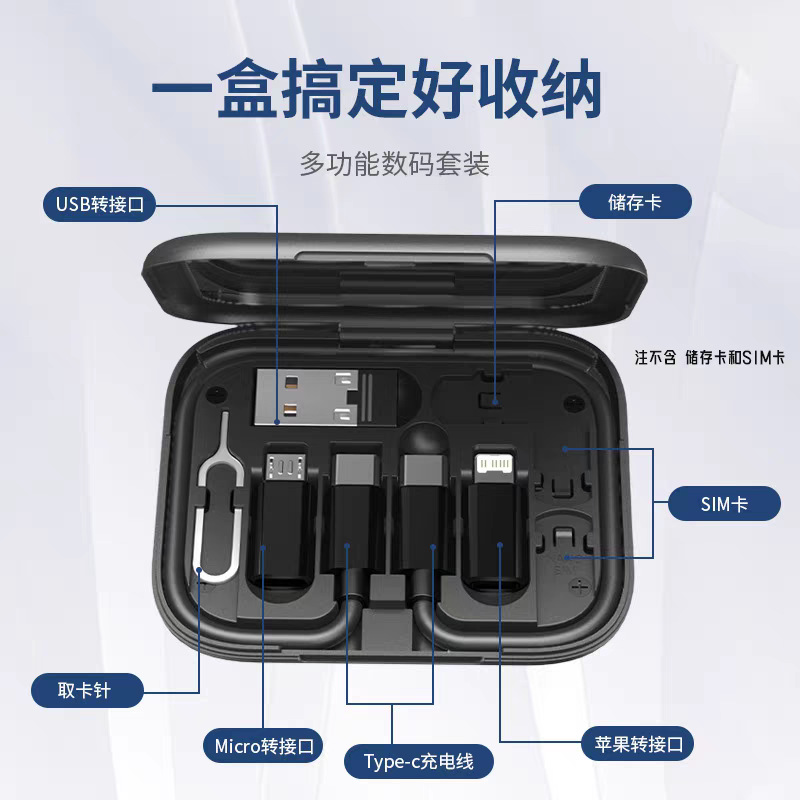 一盒搞定好收纳

多功能数码套装

USB转接口

储存卡

注不含 储存卡和SIM卡

SIM卡

取卡针

Micro转接口

Type-c充电线

苹果转接口