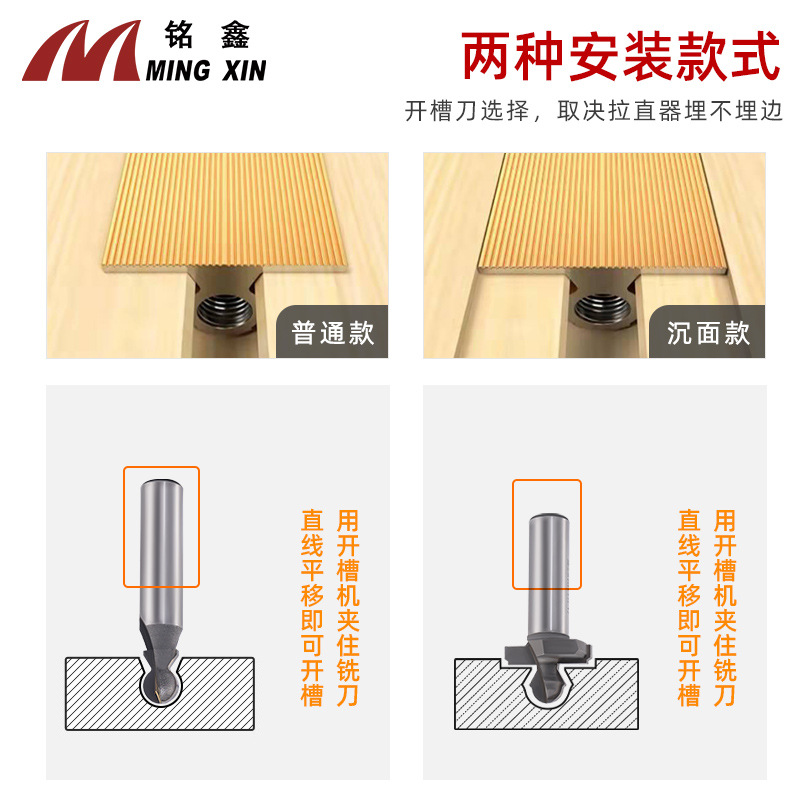 铭鑫
MING XIN

两种安装款式

开槽刀选择，取决拉直器埋不埋边

普通款

沉面款

用开槽机夹住铣刀

直线平移即可开槽

用开槽机夹住铣刀

直线平移即可开槽