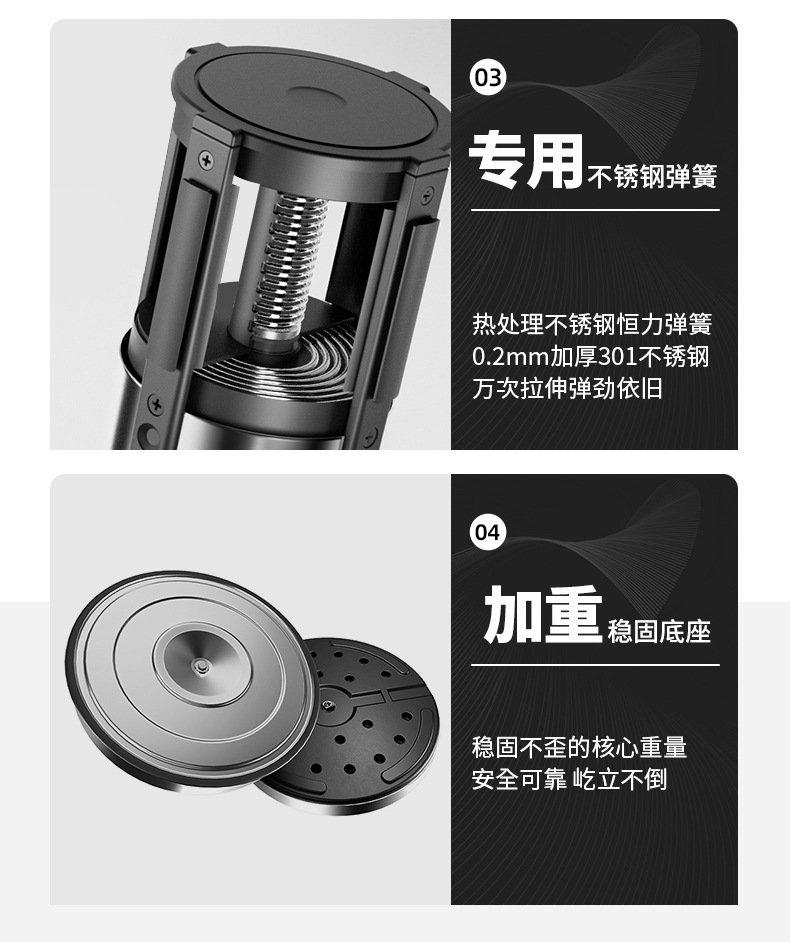 03

专用不锈钢弹簧

热处理不锈钢恒力弹簧
0.2mm加厚301不锈钢
万次拉伸弹劲依旧

04

加重稳固底座

稳固不歪的核心重量
安全可靠 屹立不倒