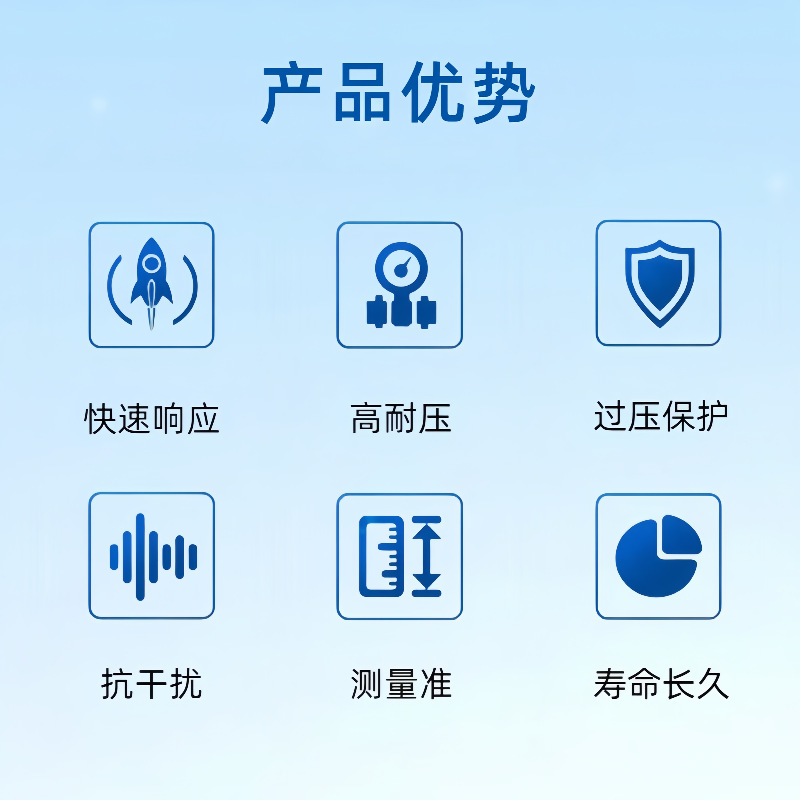 产品优势

快速响应

高耐压

过压保护

抗干扰

测量准

寿命长久