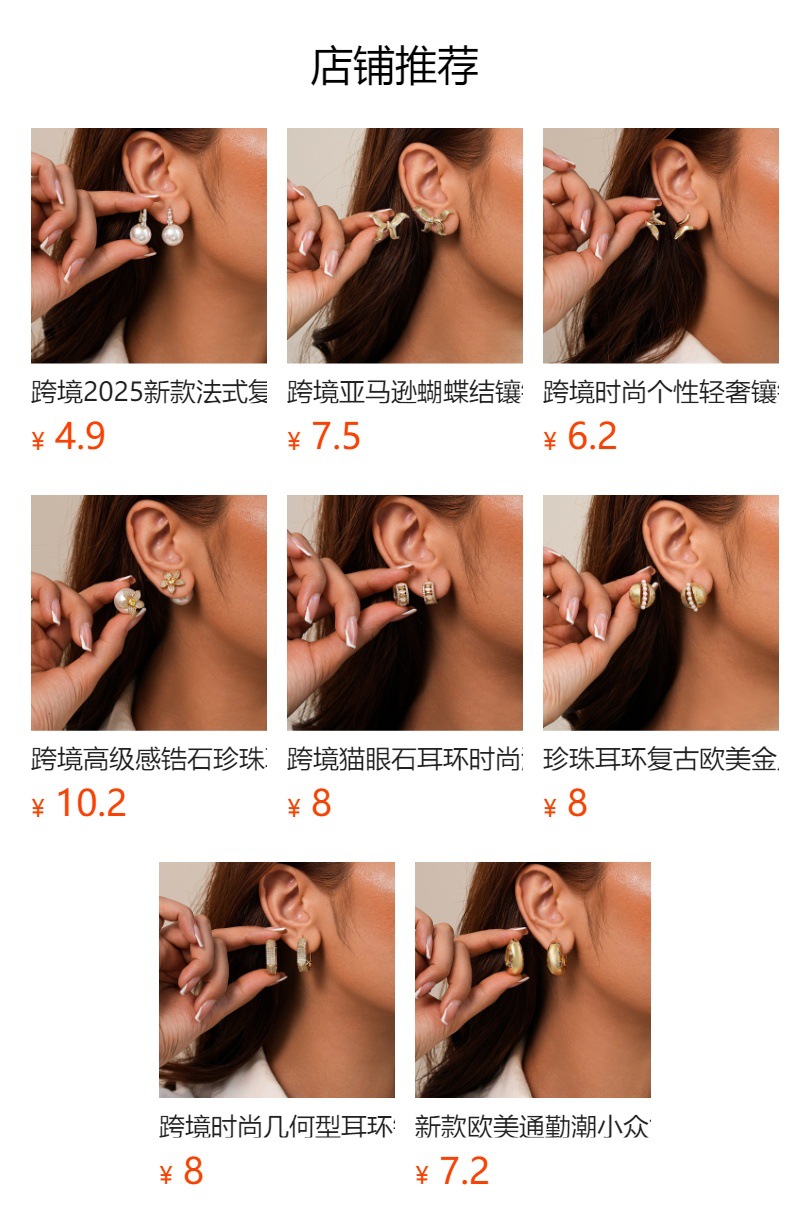 店铺推荐

跨境2025新款法式复

¥ 4.9

跨境亚马逊蝴蝶结镶

¥ 7.5

跨境时尚个性轻奢镶

¥ 6.2

跨境高级感锆石珍珠

¥ 10.2

跨境猫眼石耳环时尚

¥ 8

珍珠耳环复古欧美金

¥ 8

跨境时尚几何型耳环

¥ 8

新款欧美通勤潮小众

¥ 7.2