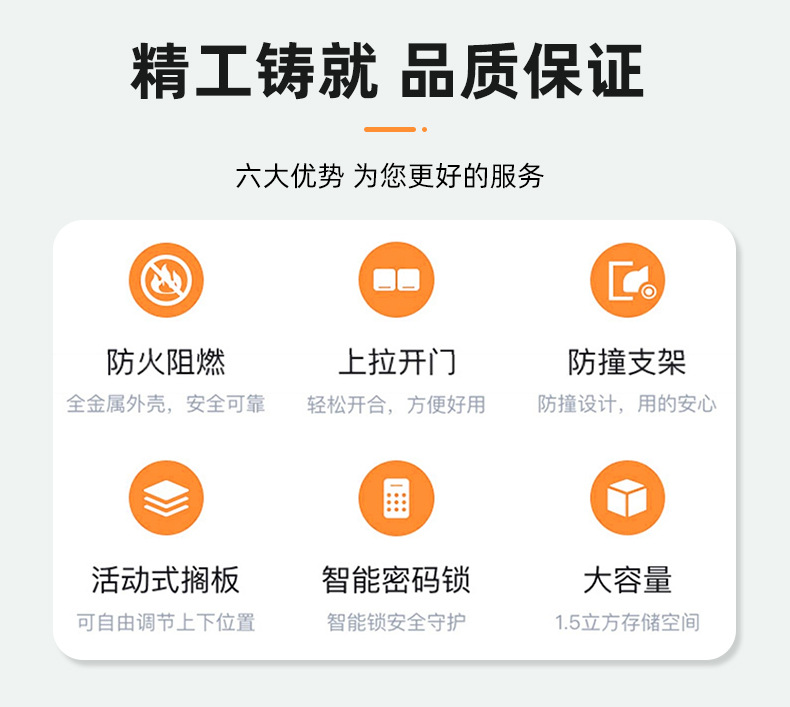 精工铸就 品质保证

六大优势 为您更好的服务

防火阻燃

全金属外壳，安全可靠

上拉开门

轻松开合，方便好用

防撞支架

防撞设计，用的安心

活动式搁板

可自由调节上下位置

智能密码锁

智能锁安全守护

大容量

1.5立方存储空间