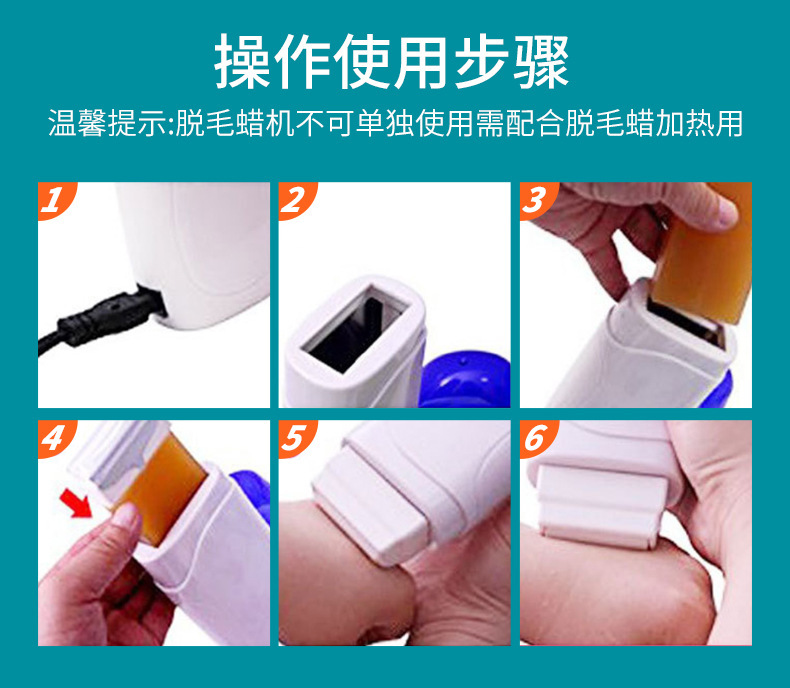 操作使用步骤

温馨提示:脱毛蜡机不可单独使用需配合脱毛蜡加热用

1

2

3

4

5

6