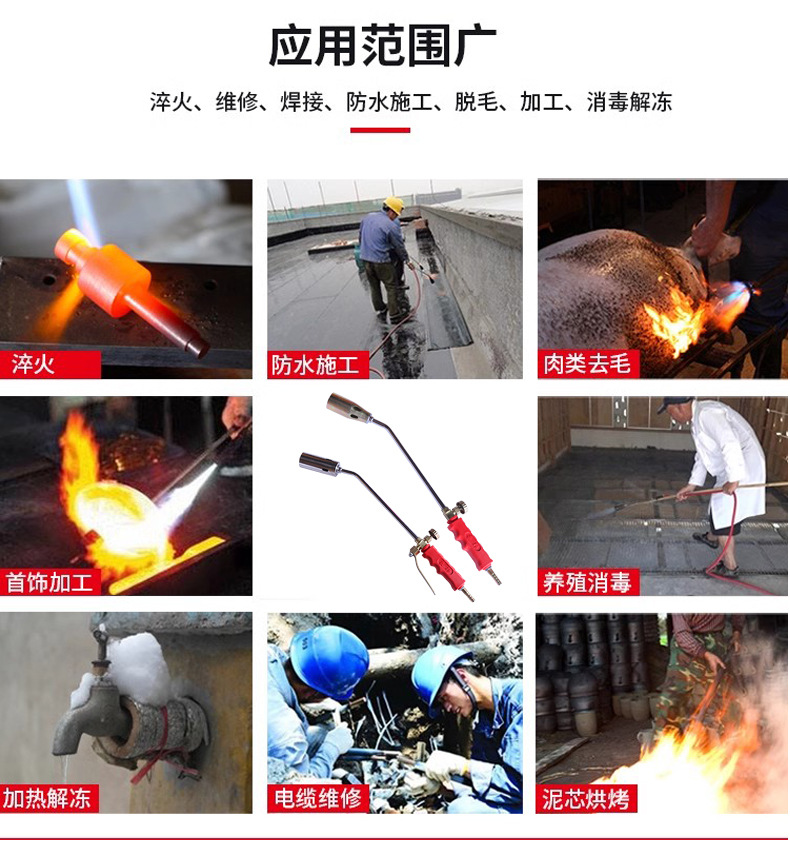 应用范围广

淬火、维修、焊接、防水施工、脱毛、加工、消毒解冻

淬火

防水施工

肉类去毛

首饰加工

养殖消毒

加热解冻

电缆维修

泥芯烘烤