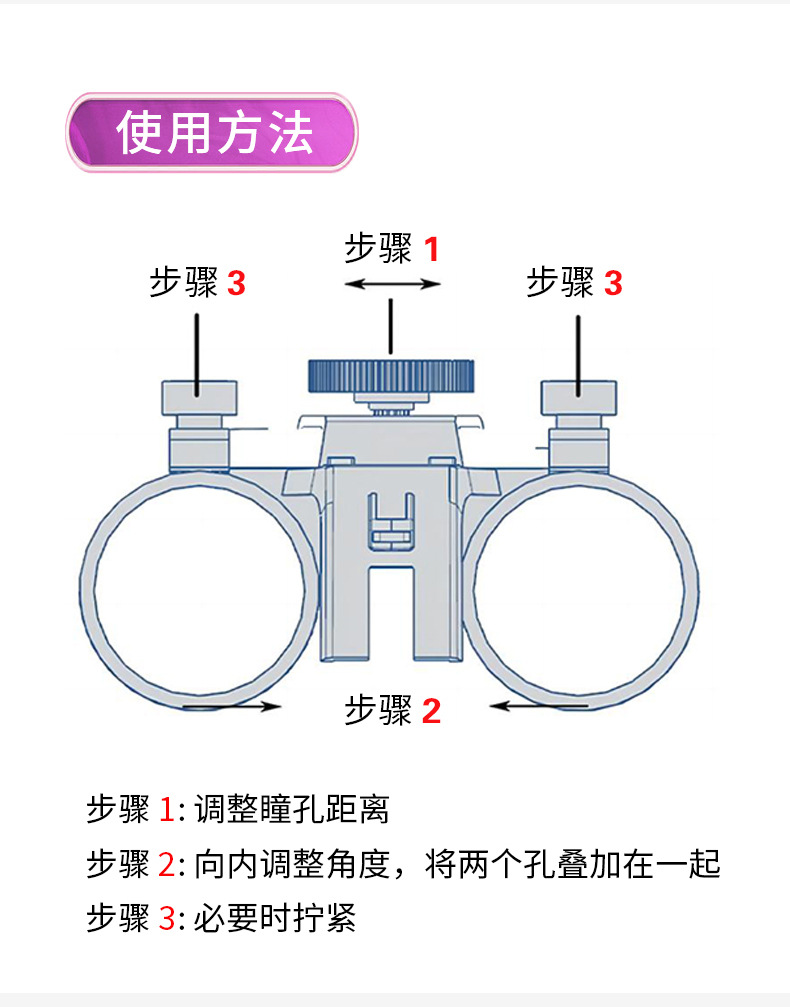 使用方法

步骤 1

步骤 3

步骤 3

步骤 2

步骤 1: 调整瞳孔距离

步骤 2: 向内调整角度，将两个孔叠加在一起

步骤 3: 必要时拧紧