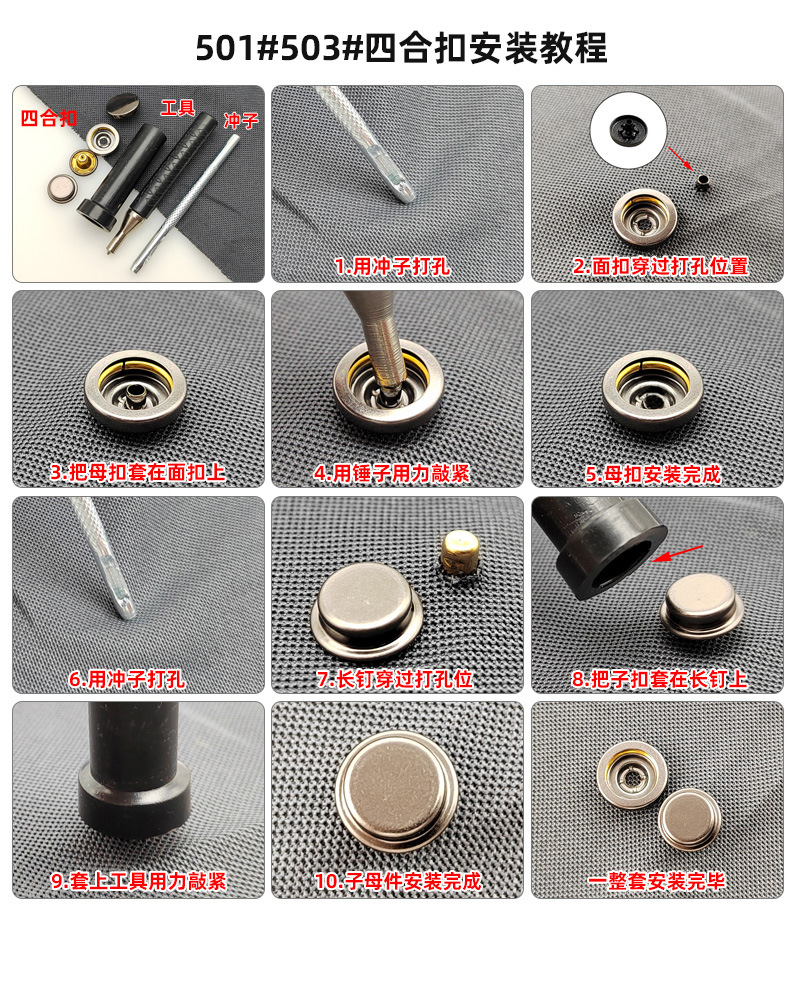 501#503#四合扣安装教程

四合扣
工具
冲子

1.用冲子打孔

2.面扣穿过打孔位置

3.把母扣套在面扣上

4.用锤子用力敲紧

5.母扣安装完成

6.用冲子打孔

7.长钉穿过打孔位

8.把子扣套在长钉上

9.套上工具用力敲紧

10.子母件安装完成

一整套安装完毕