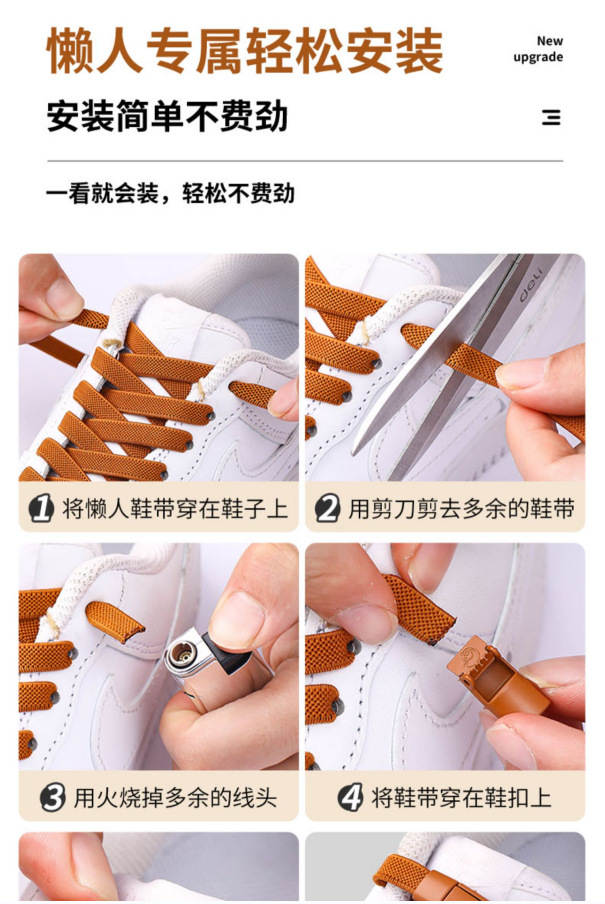 懒人专属轻松安装

New upgrade

安装简单不费劲

一看就会装，轻松不费劲

deli

1 将懒人鞋带穿在鞋子上

2 用剪刀剪去多余的鞋带

3 用火烧掉多余的线头

4 将鞋带穿在鞋扣上