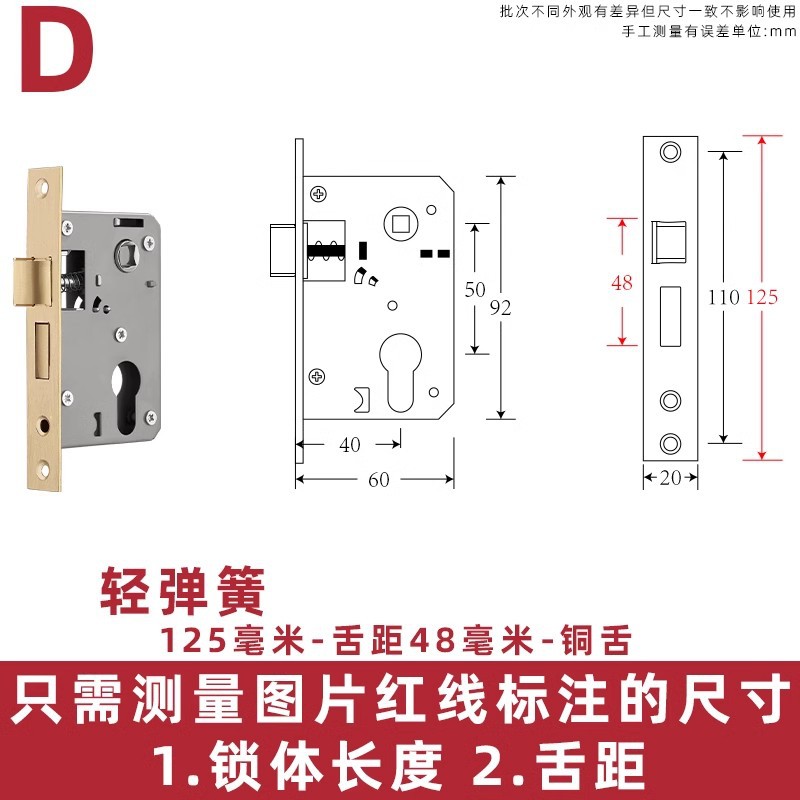 D

批次不同外观有差异但尺寸一致不影响使用
手工测量有误差单位:mm

50
92
40
60

48
110
125
20

轻弹簧
125毫米-舌距48毫米-铜舌

只需测量图片红线标注的尺寸
1.锁体长度 2.舌距