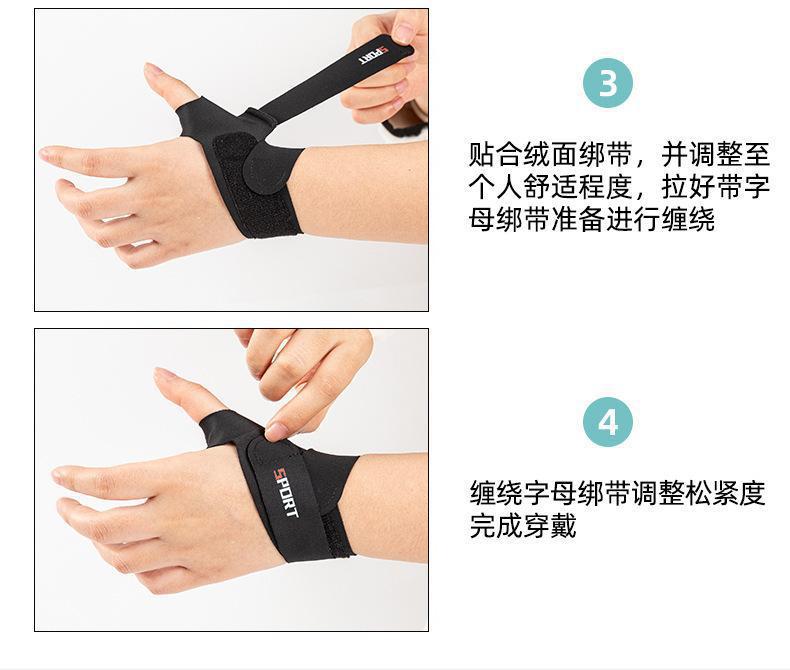 SPORT

3

贴合绒面绑带，并调整至个人舒适程度，拉好带字母绑带准备进行缠绕

SPORT

4

缠绕字母绑带调整松紧度完成穿戴