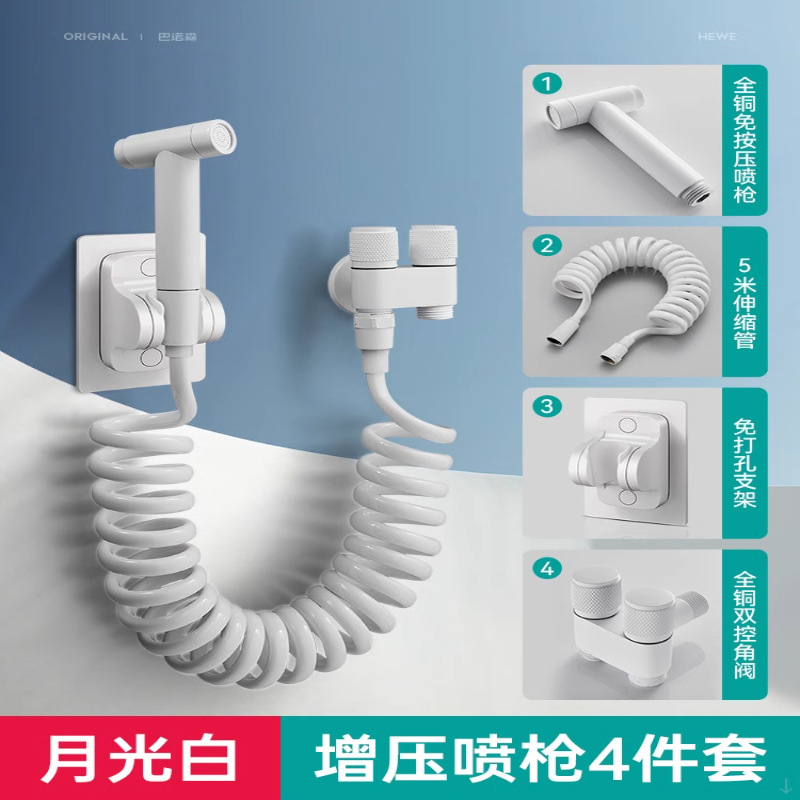 ORIGINAL | 巴诺森

HEWE

1
全铜免按压喷枪

2
5米伸缩管

3
免打孔支架

4
全铜双控角阀

月光白

增压喷枪4件套