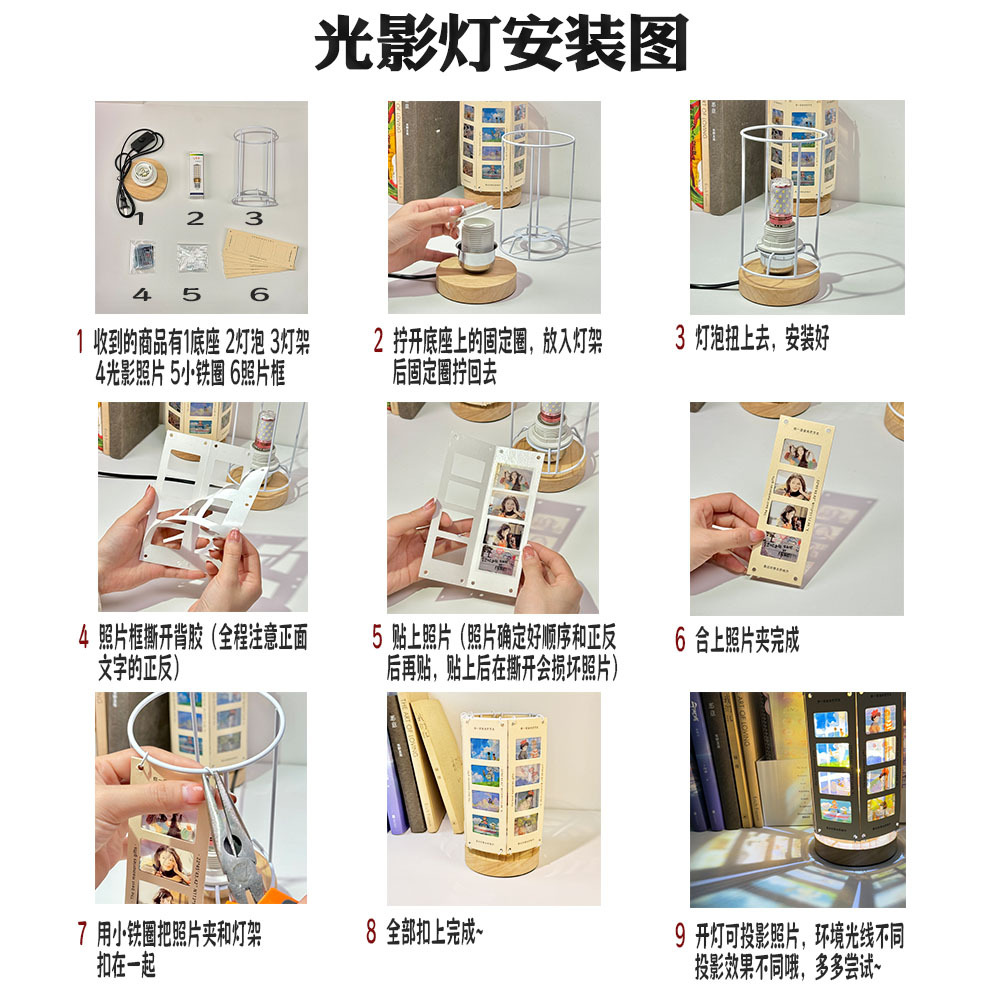 光影灯安装图

1 2 3
4 5 6

1 收到的商品有1底座 2灯泡 3灯架 4光影照片 5小铁圈 6照片框

2 拧开底座上的固定圈，放入灯架后固定圈拧回去

3 灯泡扭上去，安装好

4 照片框撕开背胶（全程注意正面文字的正反）

5 贴上照片（照片确定好顺序和正反后再贴，贴上后在撕开会损坏照片）

6 合上照片夹完成

7 用小铁圈把照片夹和灯架扣在一起

8 全部扣上完成~

9 开灯可投影照片，环境光线不同投影效果不同哦，多多尝试~