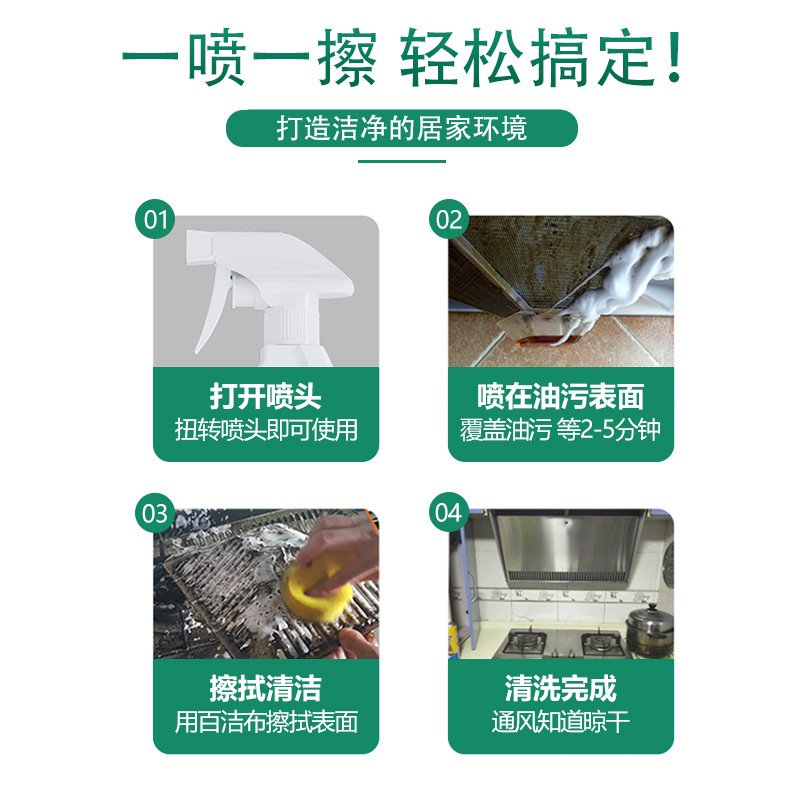 一喷一擦 轻松搞定！

打造洁净的居家环境

01

打开喷头
扭转喷头即可使用

02

喷在油污表面
覆盖油污 等2-5分钟

03

擦拭清洁
用百洁布擦拭表面

04

清洗完成
通风知道晾干