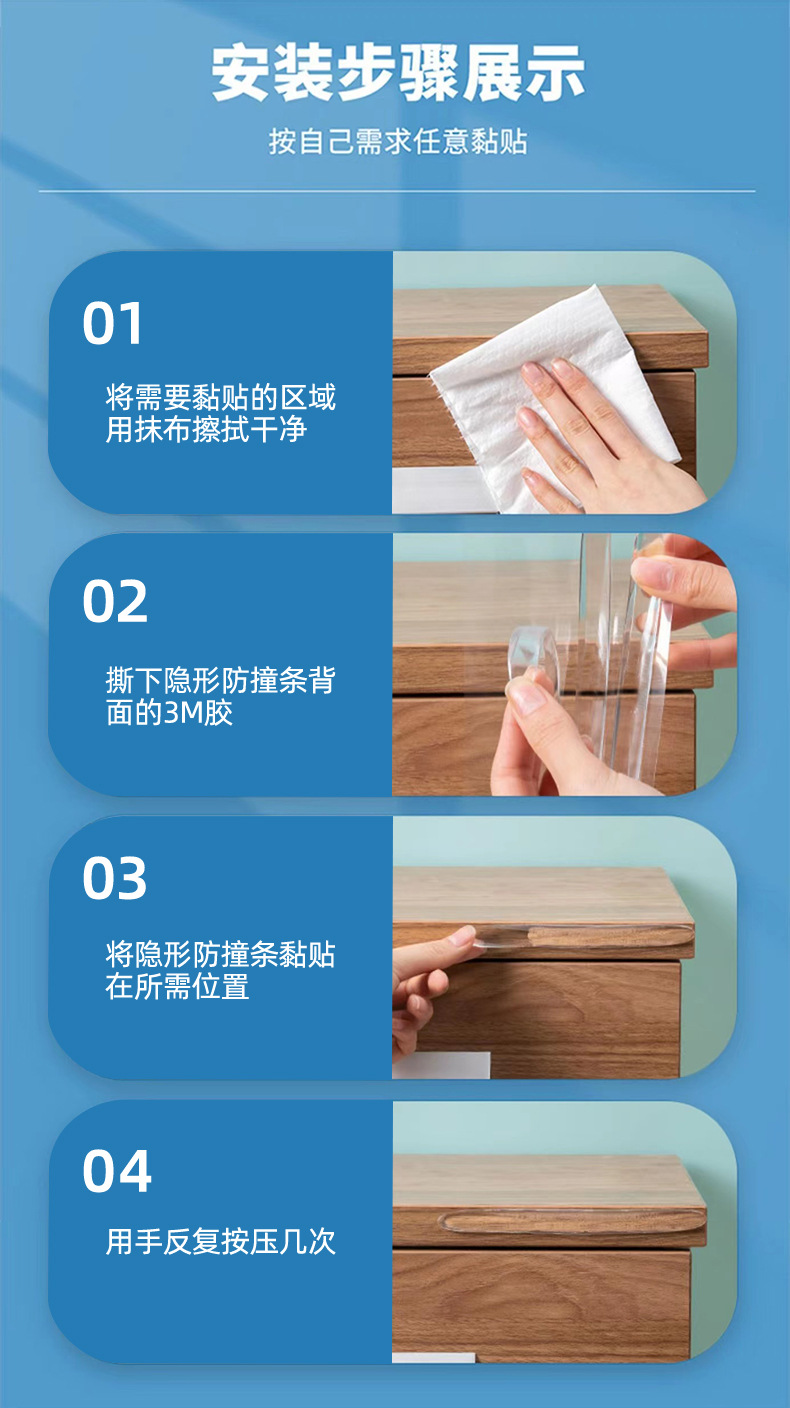 安装步骤展示

按自己需求任意黏贴

01

将需要黏贴的区域用抹布擦拭干净

02

撕下隐形防撞条背面的3M胶

03

将隐形防撞条黏贴在所需位置

04

用手反复按压几次