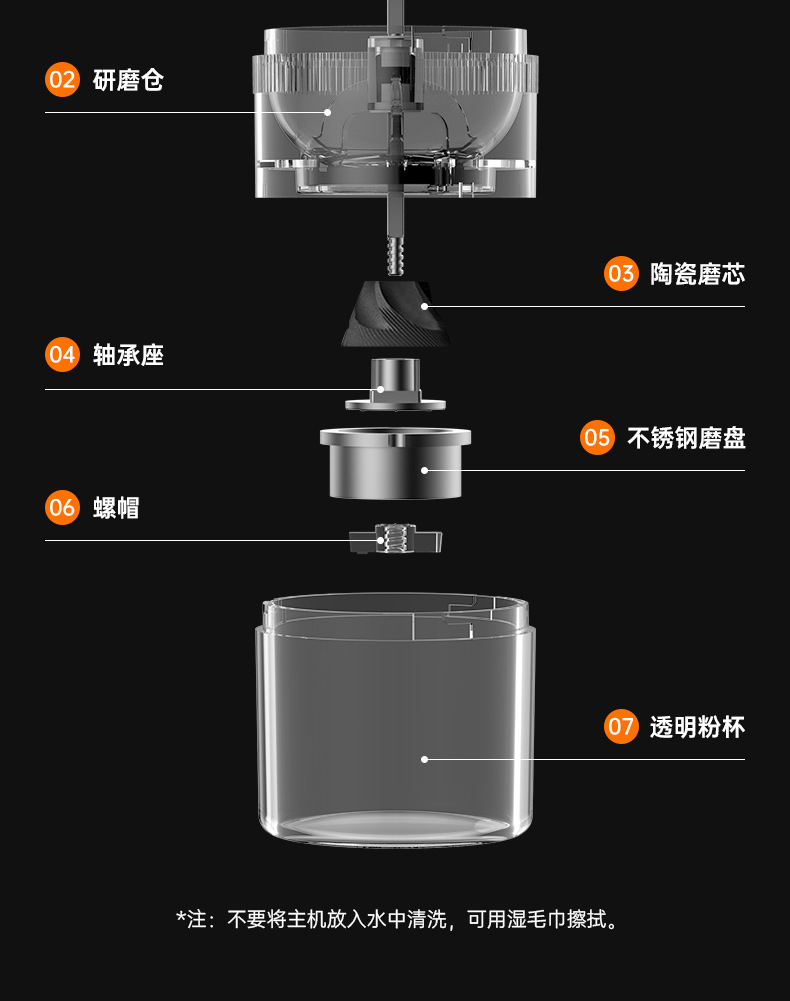 02 研磨仓

03 陶瓷磨芯

04 轴承座

05 不锈钢磨盘

06 螺帽

07 透明粉杯

*注：不要将主机放入水中清洗，可用湿毛巾擦拭。