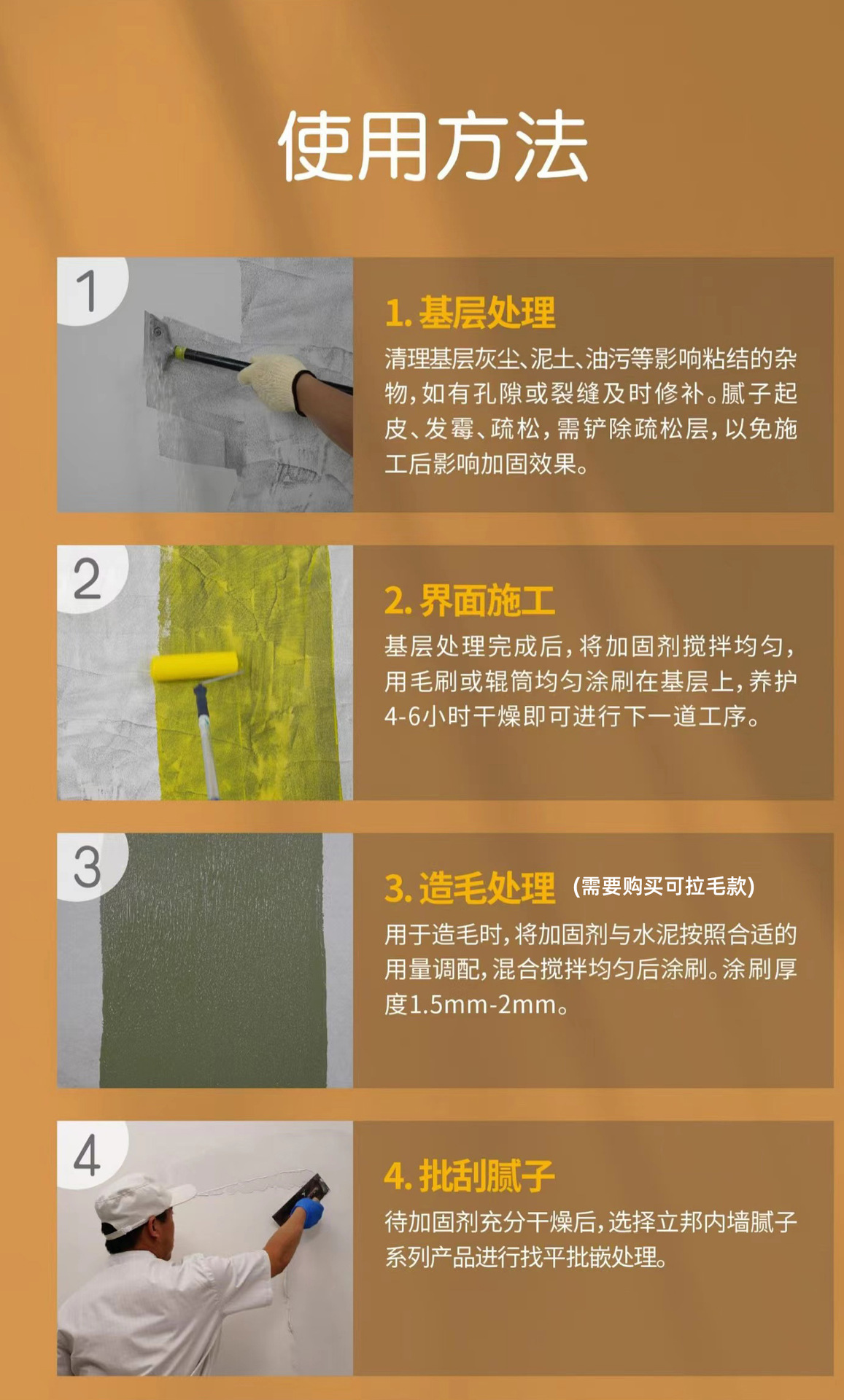 使用方法

1

1. 基层处理

清理基层灰尘、泥土、油污等影响粘结的杂物，如有孔隙或裂缝及时修补。腻子起皮、发霉、疏松，需铲除疏松层，以免施工后影响加固效果。

2

2. 界面施工

基层处理完成后，将加固剂搅拌均匀，用毛刷或辊筒均匀涂刷在基层上，养护4-6小时干燥即可进行下一道工序。

3

3. 造毛处理 (需要购买可拉毛款)

用于造毛时，将加固剂与水泥按照合适的用量调配，混合搅拌均匀后涂刷。涂刷厚度1.5mm-2mm。

4

4. 批刮腻子

待加固剂充分干燥后，选择立邦内墙腻子系列产品进行找平批嵌处理。