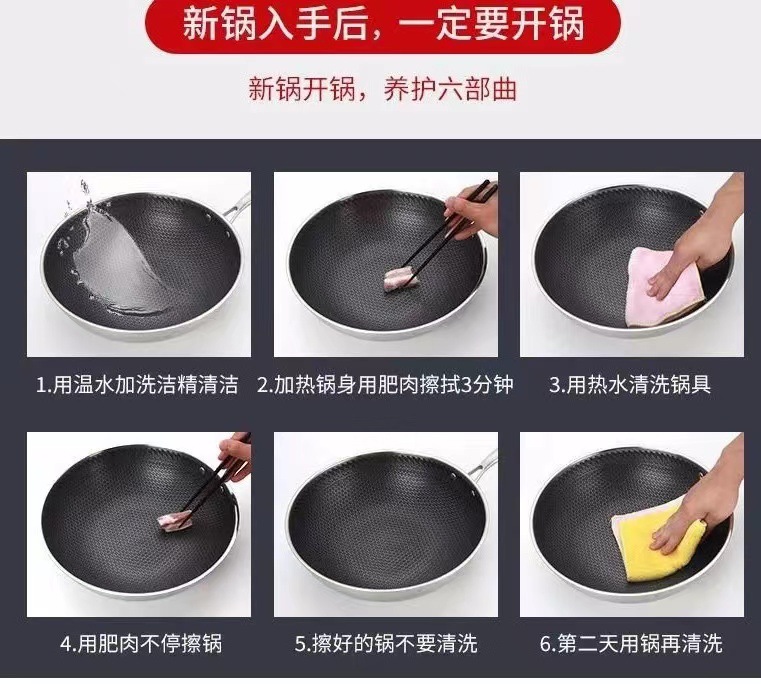 新锅入手后，一定要开锅

新锅开锅，养护六部曲

1.用温水加洗洁精清洁

2.加热锅身用肥肉擦拭3分钟

3.用热水清洗锅具

4.用肥肉不停擦锅

5.擦好的锅不要清洗

6.第二天用锅再清洗