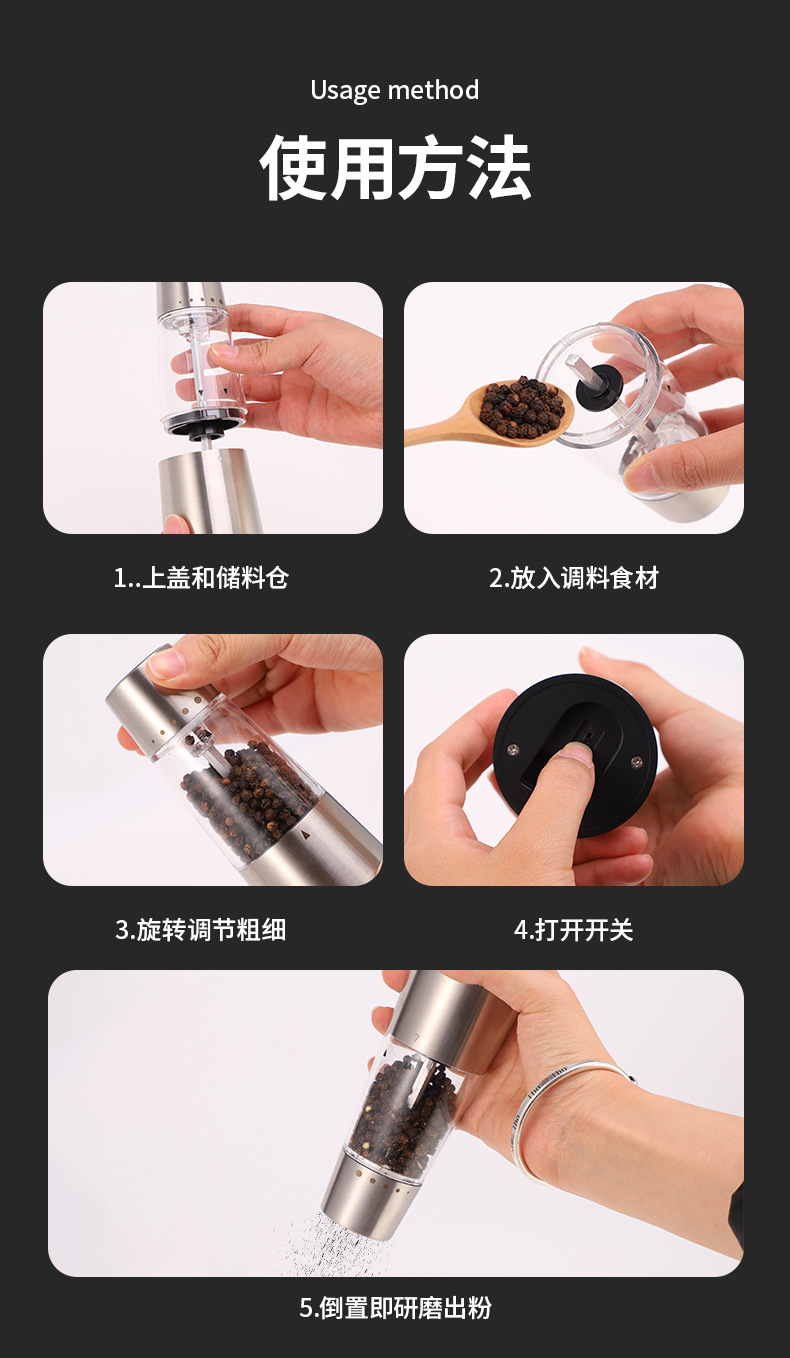 Usage method

使用方法

1..上盖和储料仓

2.放入调料食材

3.旋转调节粗细

4.打开开关

5.倒置即研磨出粉