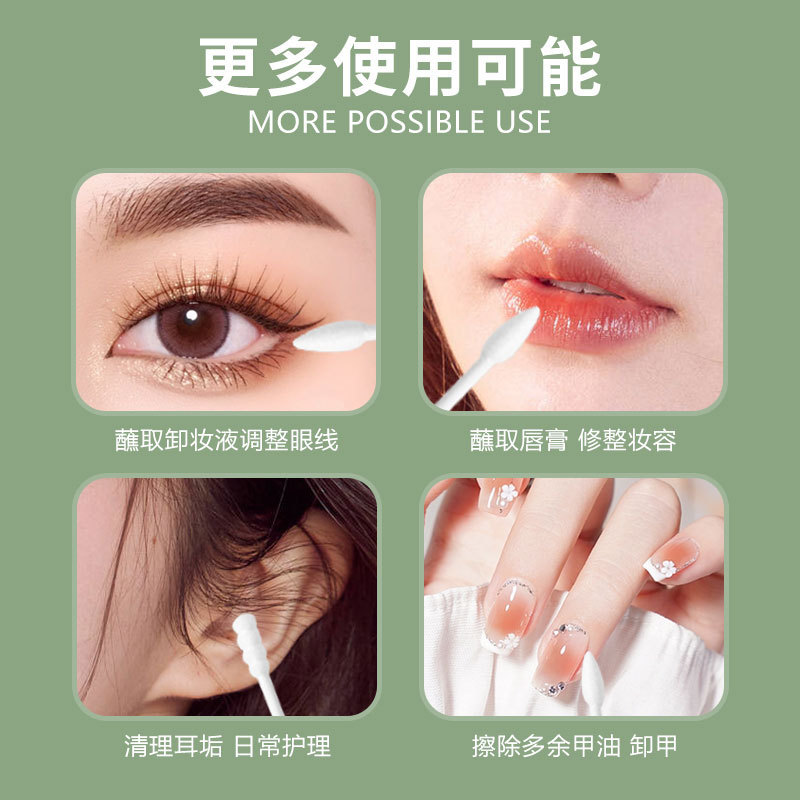 更多使用可能
MORE POSSIBLE USE

蘸取卸妆液调整眼线

蘸取唇膏 修整妆容

清理耳垢 日常护理

擦除多余甲油 卸甲