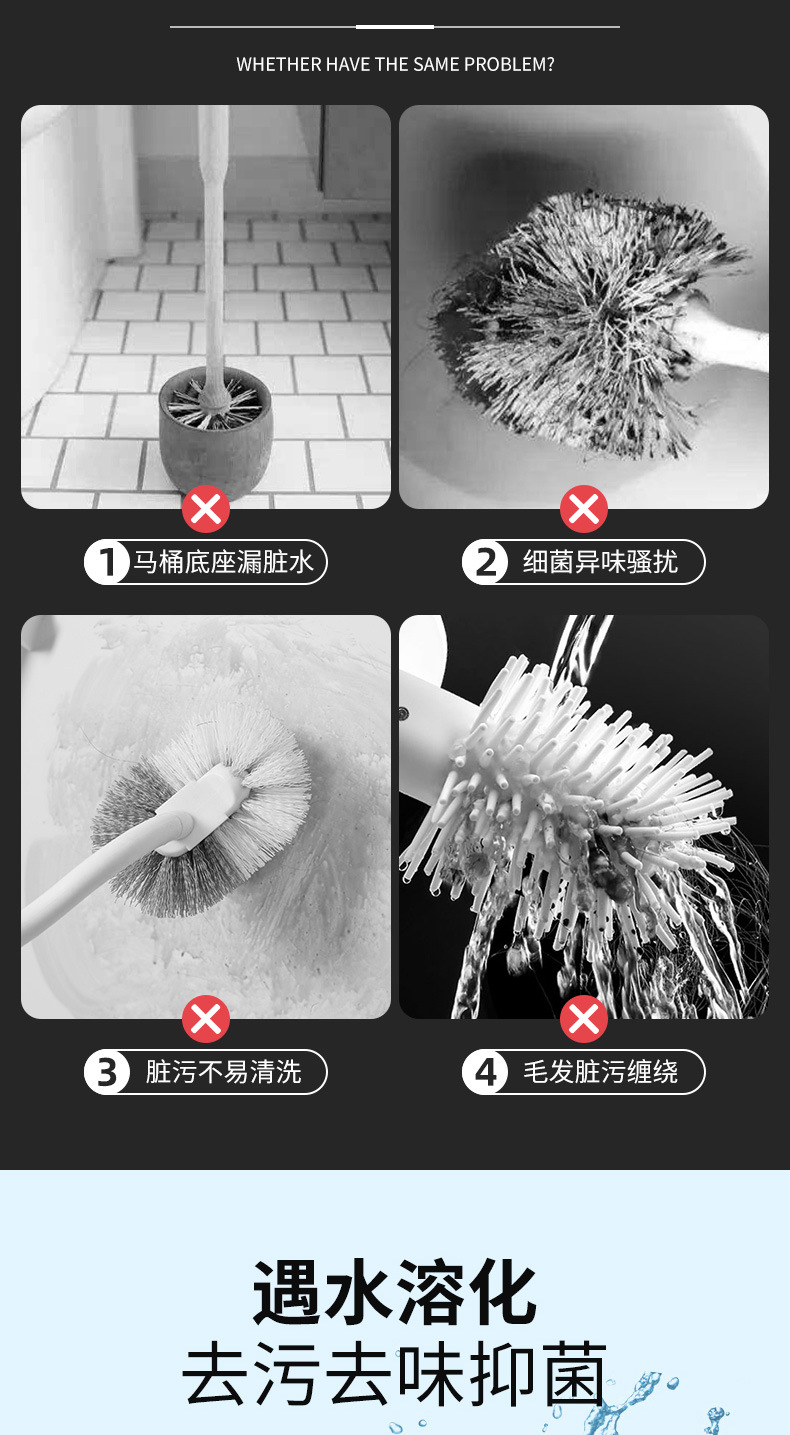 WHETHER HAVE THE SAME PROBLEM?

1 马桶底座漏脏水

2 细菌异味骚扰

3 脏污不易清洗

4 毛发脏污缠绕

遇水溶化
去污去味抑菌