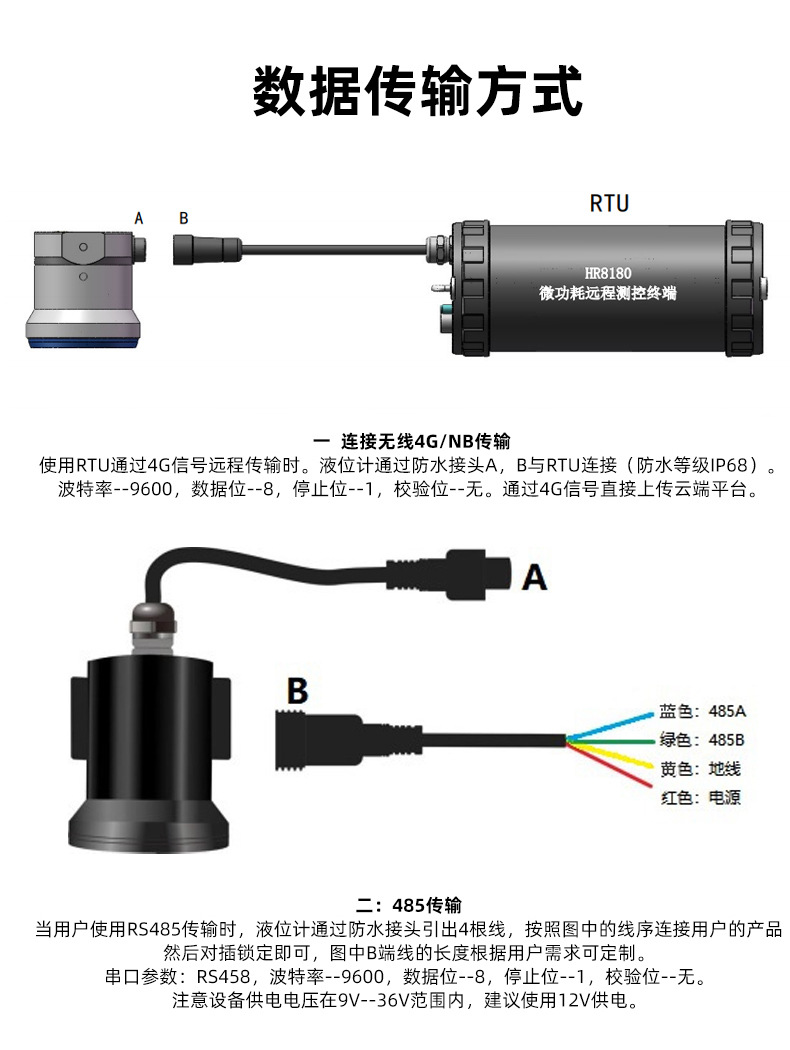 数据传输方式

A B

RTU

HR8180
微功耗远程测控终端

一 连接无线4G/NB传输
使用RTU通过4G信号远程传输时。液位计通过防水接头A，B与RTU连接（防水等级IP68）。波特率--9600，数据位--8，停止位--1，校验位--无。通过4G信号直接上传云端平台。

A

B

蓝色：485A
绿色：485B
黄色：地线
红色：电源

二：485传输
当用户使用RS485传输时，液位计通过防水接头引出4根线，按照图中的线序连接用户的产品然后对插锁定即可，图中B端线的长度根据用户需求可定制。
串口参数：RS458，波特率--9600，数据位--8，停止位--1，校验位--无。
注意设备供电电压在9V--36V范围内，建议使用12V供电。