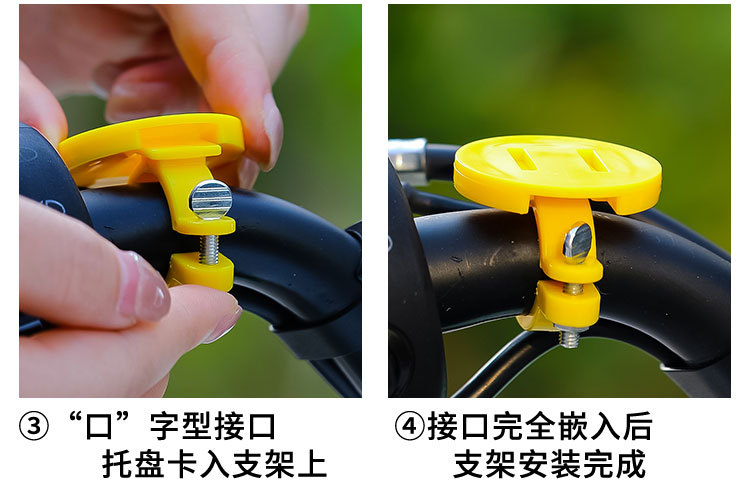 ③ “口”字型接口
托盘卡入支架上

④接口完全嵌入后
支架安装完成