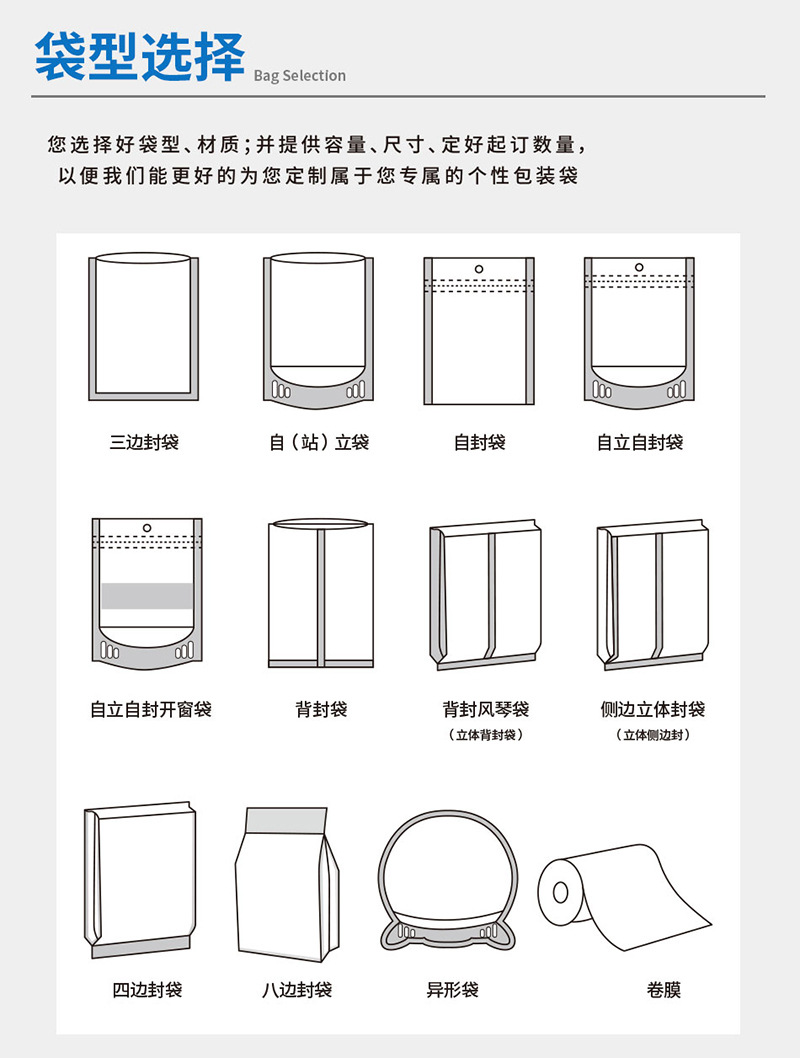 袋型选择 Bag Selection

您选择好袋型、材质；并提供容量、尺寸、定好起订数量，以便我们能更好的为您定制属于您专属的个性包装袋

三边封袋

自（站）立袋

自封袋

自立自封袋

自立自封开窗袋

背封袋

背封风琴袋
（立体背封袋）

侧边立体封袋
（立体侧边封）

四边封袋

八边封袋

异形袋

卷膜