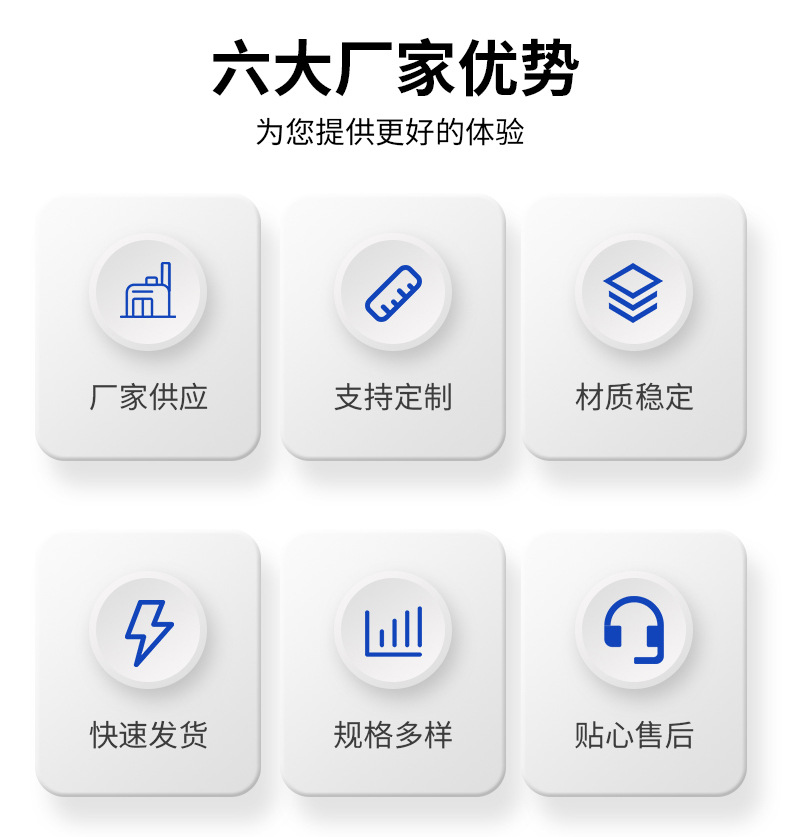 六大厂家优势

为您提供更好的体验

厂家供应

支持定制

材质稳定

快速发货

规格多样

贴心售后