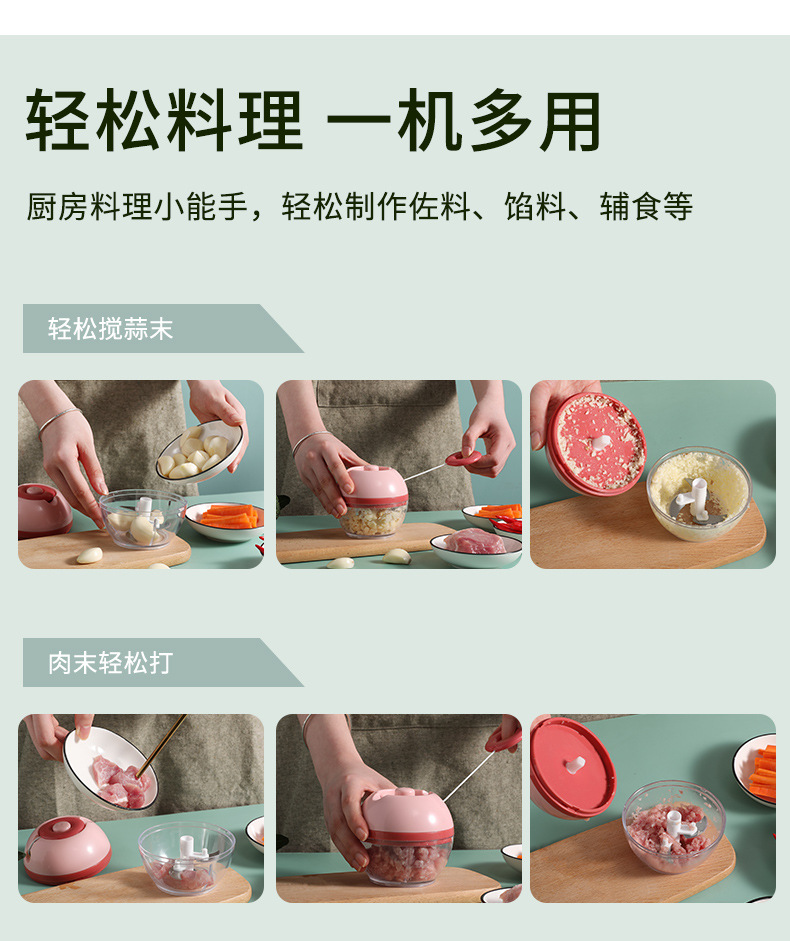 轻松料理 一机多用

厨房料理小能手，轻松制作佐料、馅料、辅食等

轻松搅蒜末

肉末轻松打