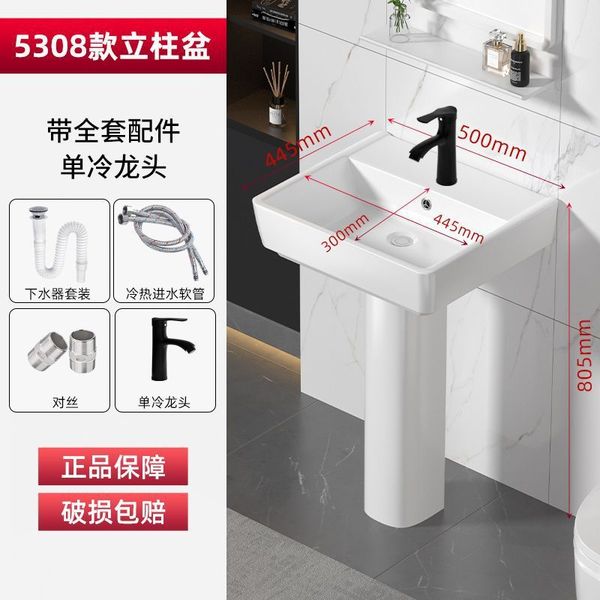 5308款立柱盆

带全套配件
单冷龙头

下水器套装

冷热进水软管

对丝

单冷龙头

正品保障

破损包赔

445mm

500mm

300mm

445mm

805mm