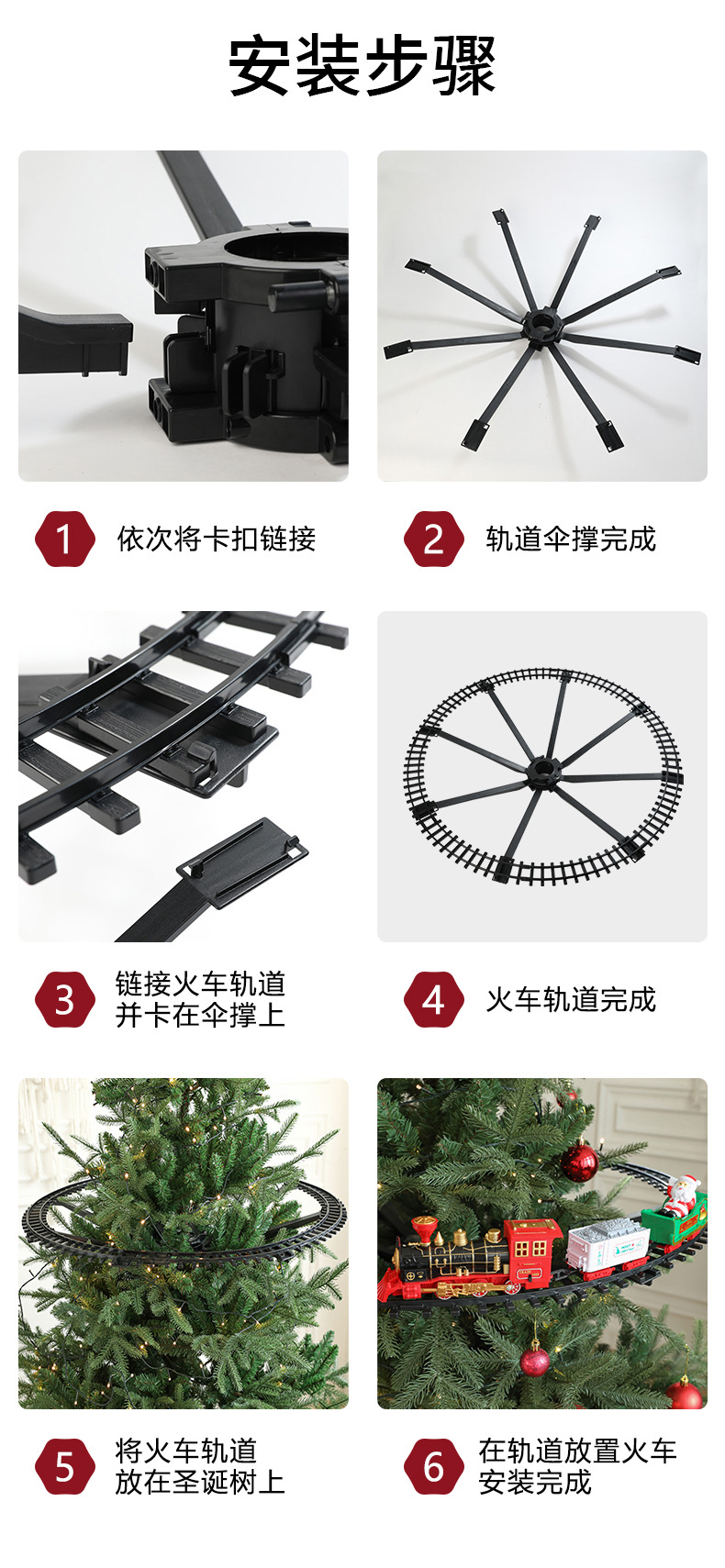 安装步骤

1 依次将卡扣链接

2 轨道伞撑完成

3 链接火车轨道并卡在伞撑上

4 火车轨道完成

5 将火车轨道放在圣诞树上

6 在轨道放置火车安装完成