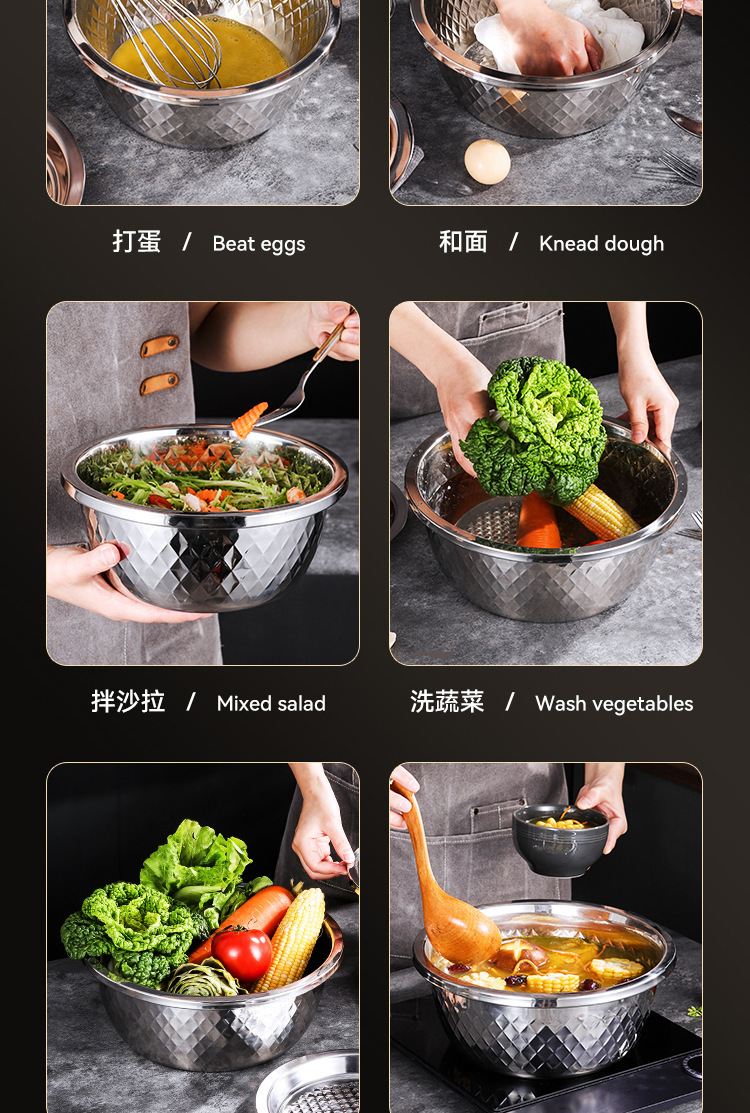 打蛋 / Beat eggs

和面 / Knead dough

拌沙拉 / Mixed salad

洗蔬菜 / Wash vegetables