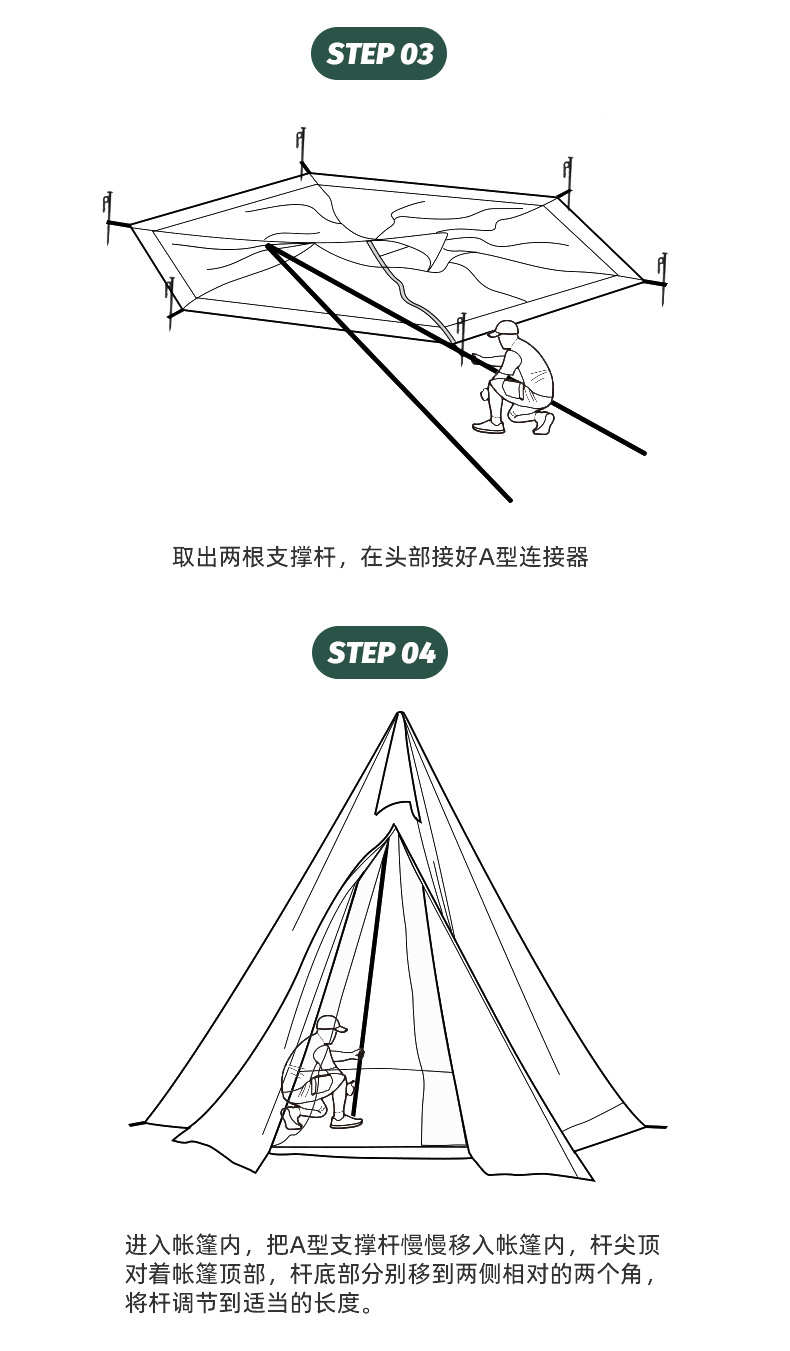 STEP 03

取出两根支撑杆，在头部接好A型连接器

STEP 04

进入帐篷内，把A型支撑杆慢慢移入帐篷内，杆尖顶对着帐篷顶部，杆底部分别移到两侧相对的两个角，将杆调节到适当的长度。